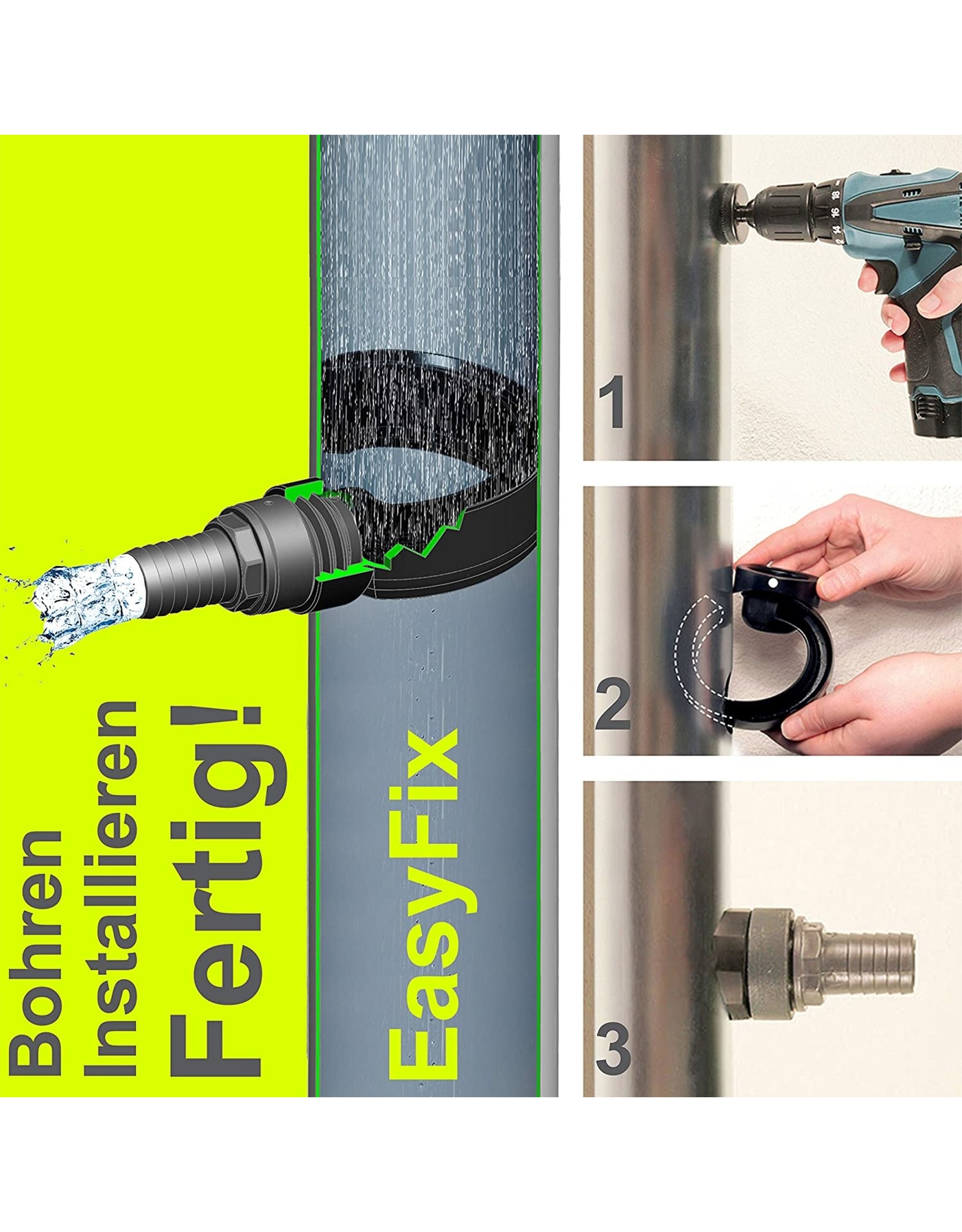 Bohren
Installieren
Fertig!

EasyFix

1

2

3