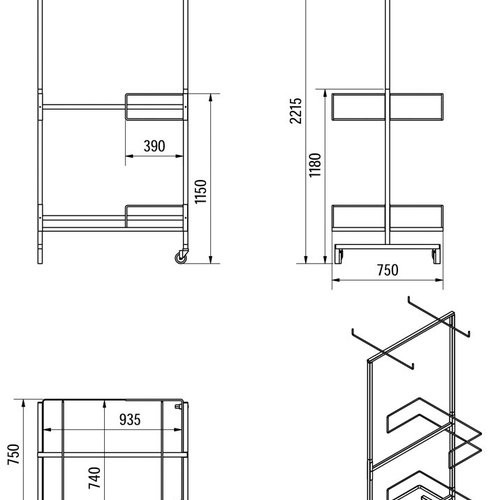 390
1150
2215
1180
750
935
750
740