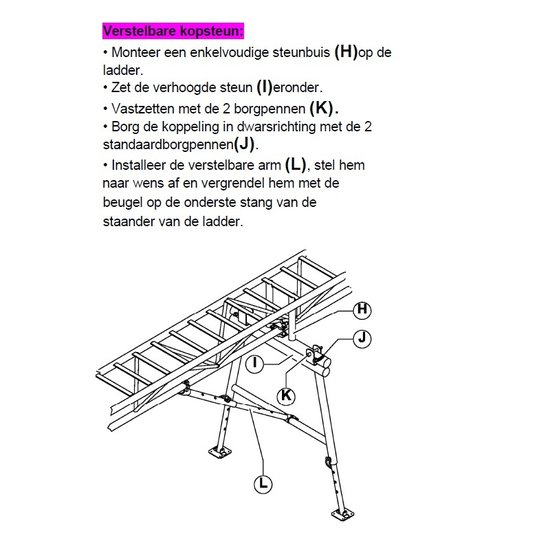 Verstelbare kopsteun:

• Monteer een enkelvoudige steunbuis (H)op de ladder.

• Zet de verhoogde steun (I)eronder.

• Vastzetten met de 2 borgpennen (K).

• Borg de koppeling in dwarsrichting met de 2 standaardborgpennen(J).

• Installeer de verstelbare arm (L), stel hem naar wens af en vergrendel hem met de beugel op de onderste stang van de staander van de ladder.

H
J
I
K
L