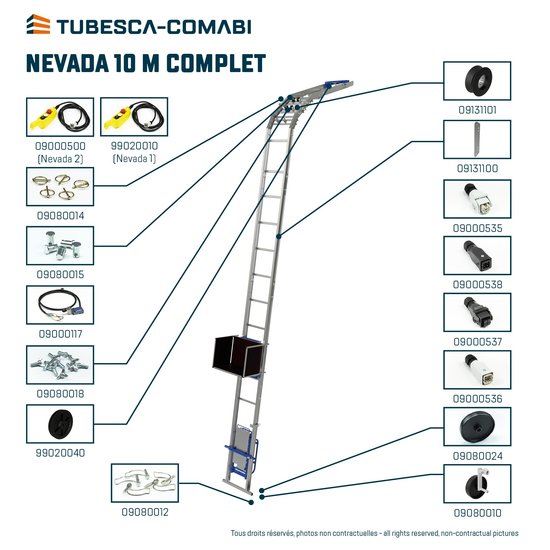 TUBESCA-COMABI

NEVADA 10 M COMPLET

09000500 (Nevada 2)

99020010 (Nevada 1)

09080014

09080015

09000117

09080018

99020040

09080012

09131101

09131100

09000535

09000538

09000537

09000536

09080024

09080010

Tous droits réservés, photos non contractuelles - all rights reserved, non-contractual pictures