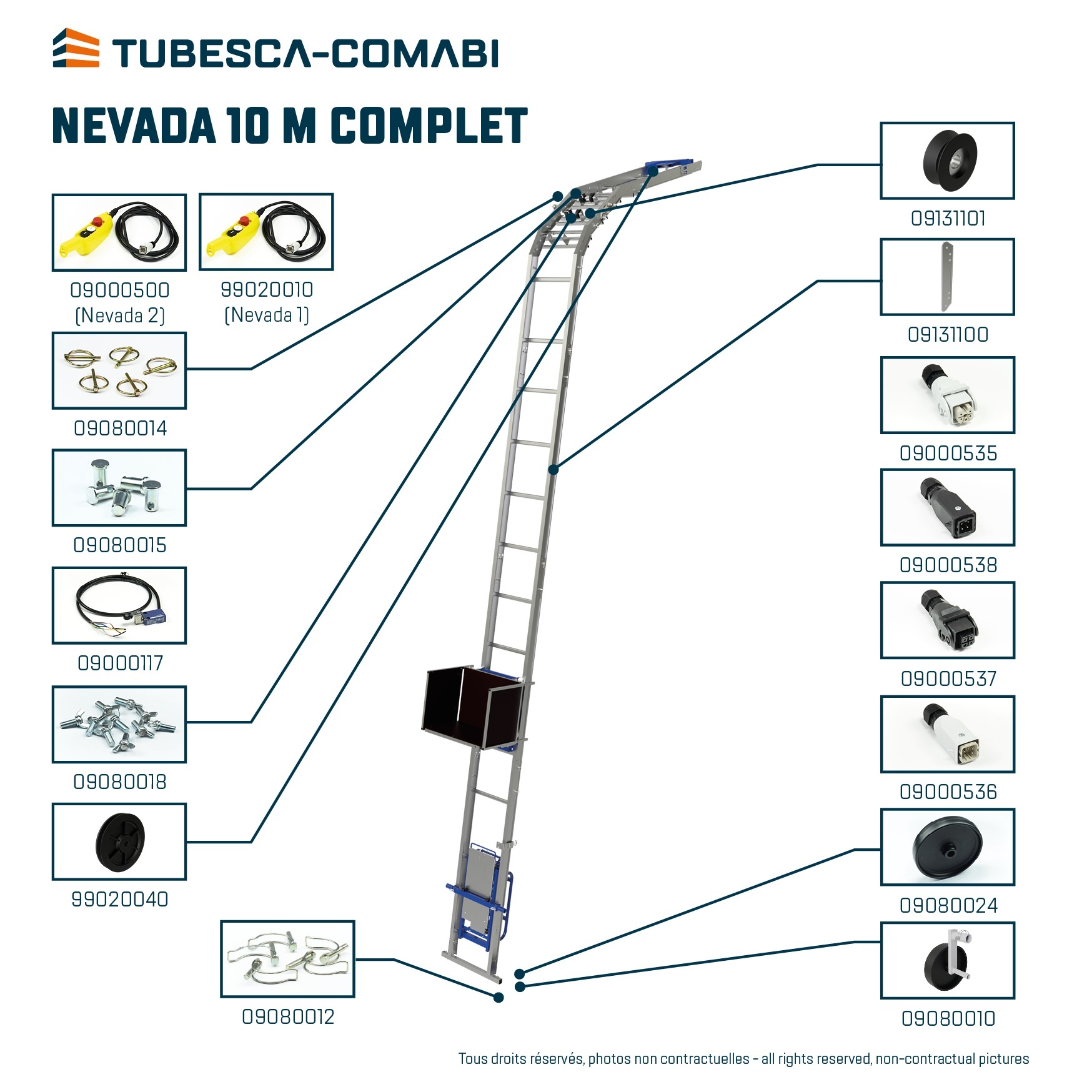 TUBESCA-COMABI

NEVADA 10 M COMPLET

09000500
(Nevada 2)

99020010
(Nevada 1)

09080014

09080015

09000117

09080018

99020040

09080012

09131101

09131100

09000535

09000538

09000537

09000536

09080024

09080010

Tous droits réservés, photos non contractuelles - all rights reserved, non-contractual pictures