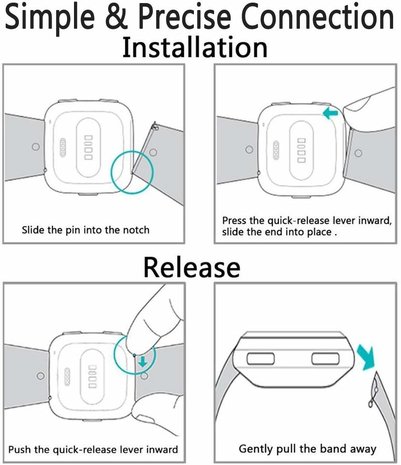 Simple & Precise Connection
Installation

Slide the pin into the notch

Press the quick-release lever inward, slide the end into place .

Release

Push the quick-release lever inward

Gently pull the band away