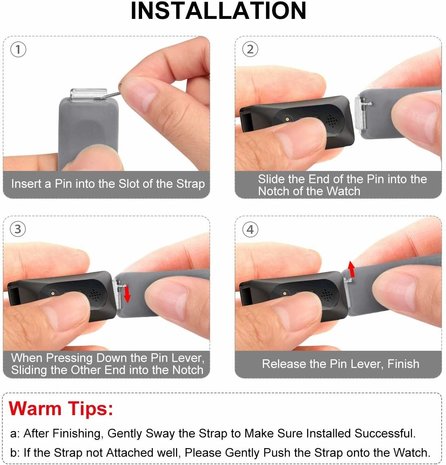 INSTALLATION

①

Insert a Pin into the Slot of the Strap

②

Slide the End of the Pin into the Notch of the Watch

③

When Pressing Down the Pin Lever, Sliding the Other End into the Notch

④

Release the Pin Lever, Finish

Warm Tips:

a: After Finishing, Gently Sway the Strap to Make Sure Installed Successful.

b: If the Strap not Attached well, Please Gently Push the Strap onto the Watch.