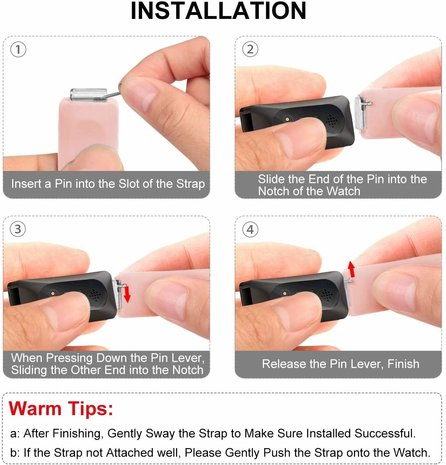 INSTALLATION

①

Insert a Pin into the Slot of the Strap

②

Slide the End of the Pin into the Notch of the Watch

③

When Pressing Down the Pin Lever, Sliding the Other End into the Notch

④

Release the Pin Lever, Finish

Warm Tips:

a: After Finishing, Gently Sway the Strap to Make Sure Installed Successful.

b: If the Strap not Attached well, Please Gently Push the Strap onto the Watch.