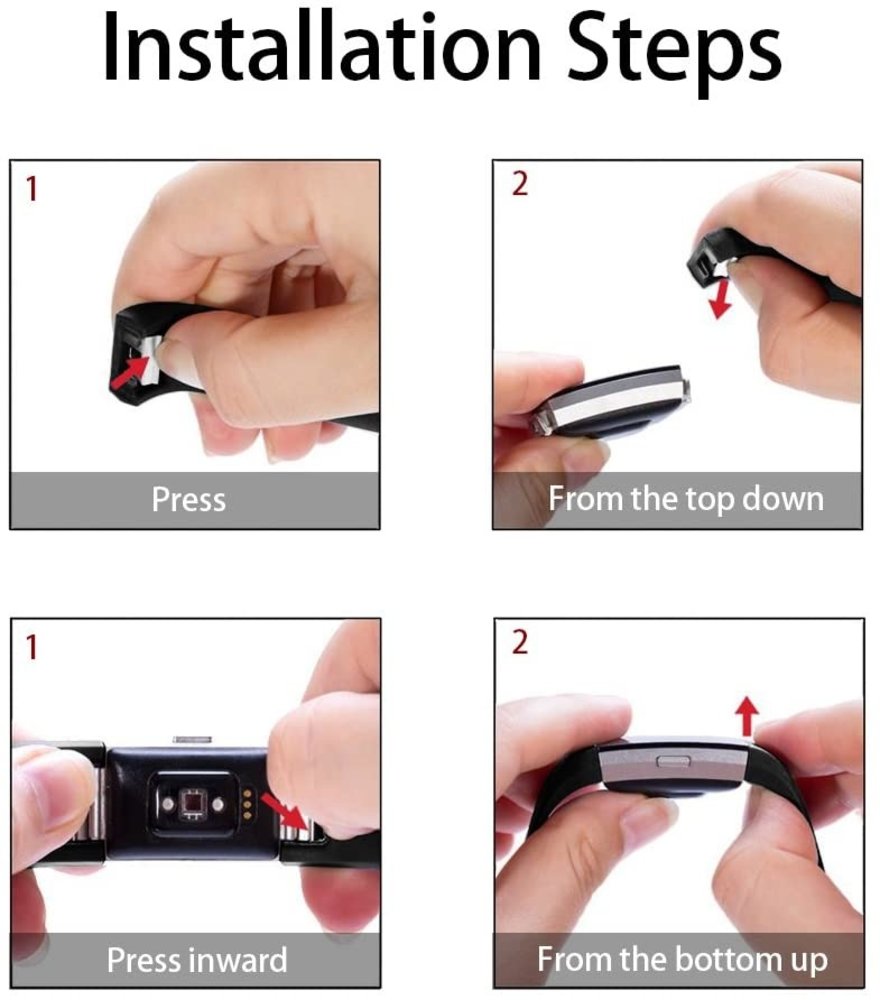 Installation Steps

1

Press

2

From the top down

1

Press inward

2

From the bottom up