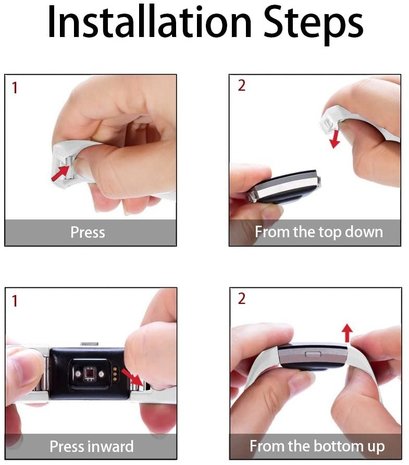 Installation Steps

1

Press

2

From the top down

1

Press inward

2

From the bottom up