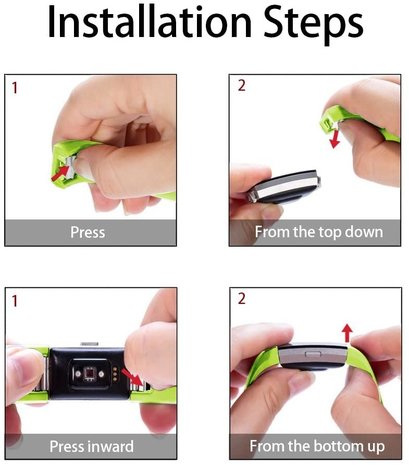 Installation Steps

1

Press

2

From the top down

1

Press inward

2

From the bottom up