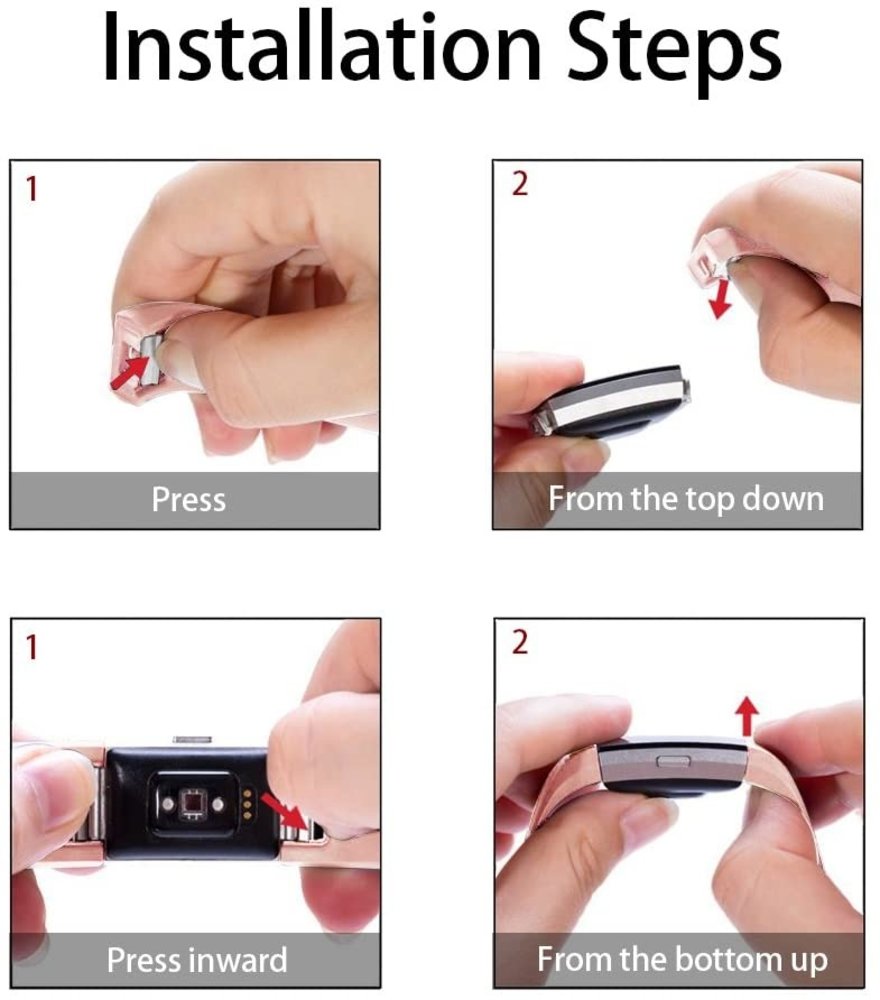 Installation Steps

1

Press

2

From the top down

1

Press inward

2

From the bottom up