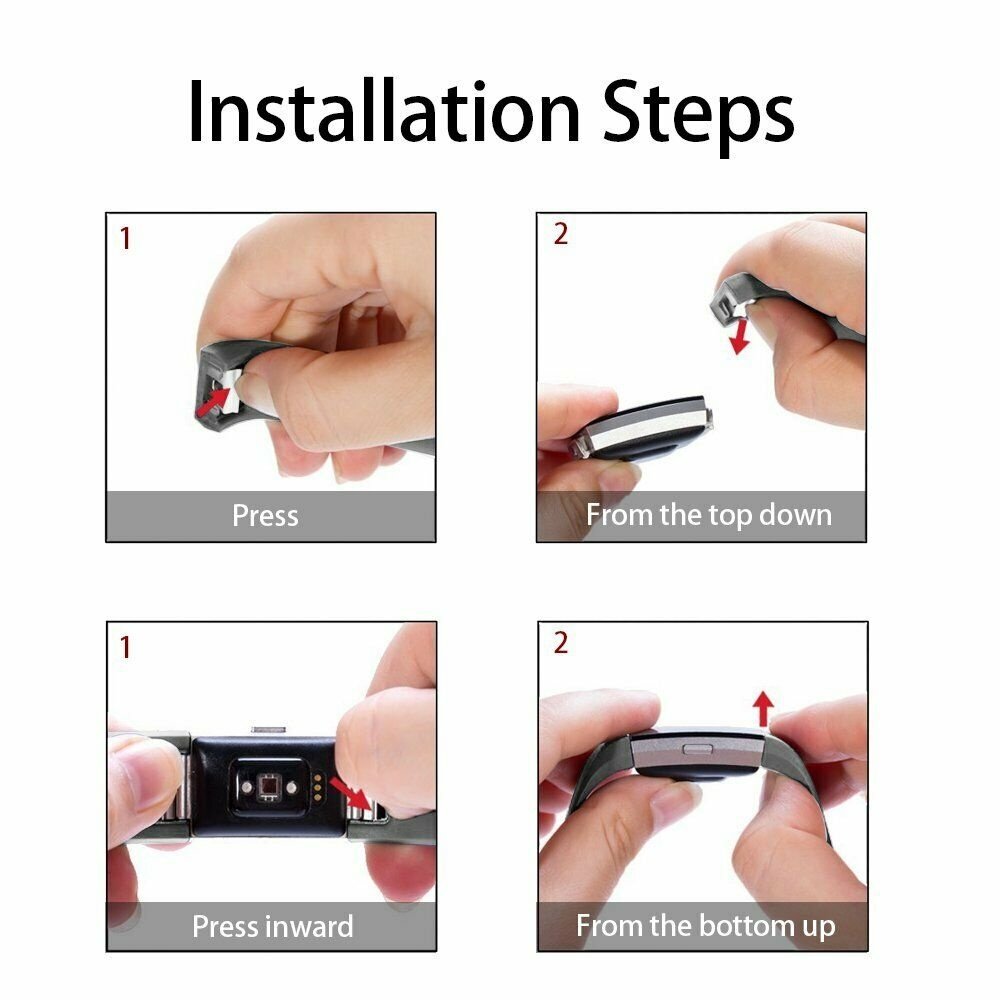 Installation Steps

1

Press

2

From the top down

1

Press inward

2

From the bottom up