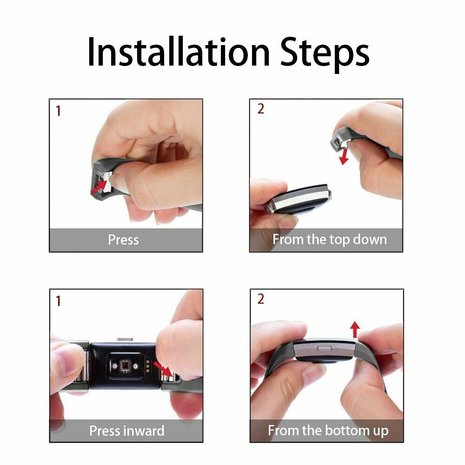 Installation Steps

1

Press

2

From the top down

1

Press inward

2

From the bottom up