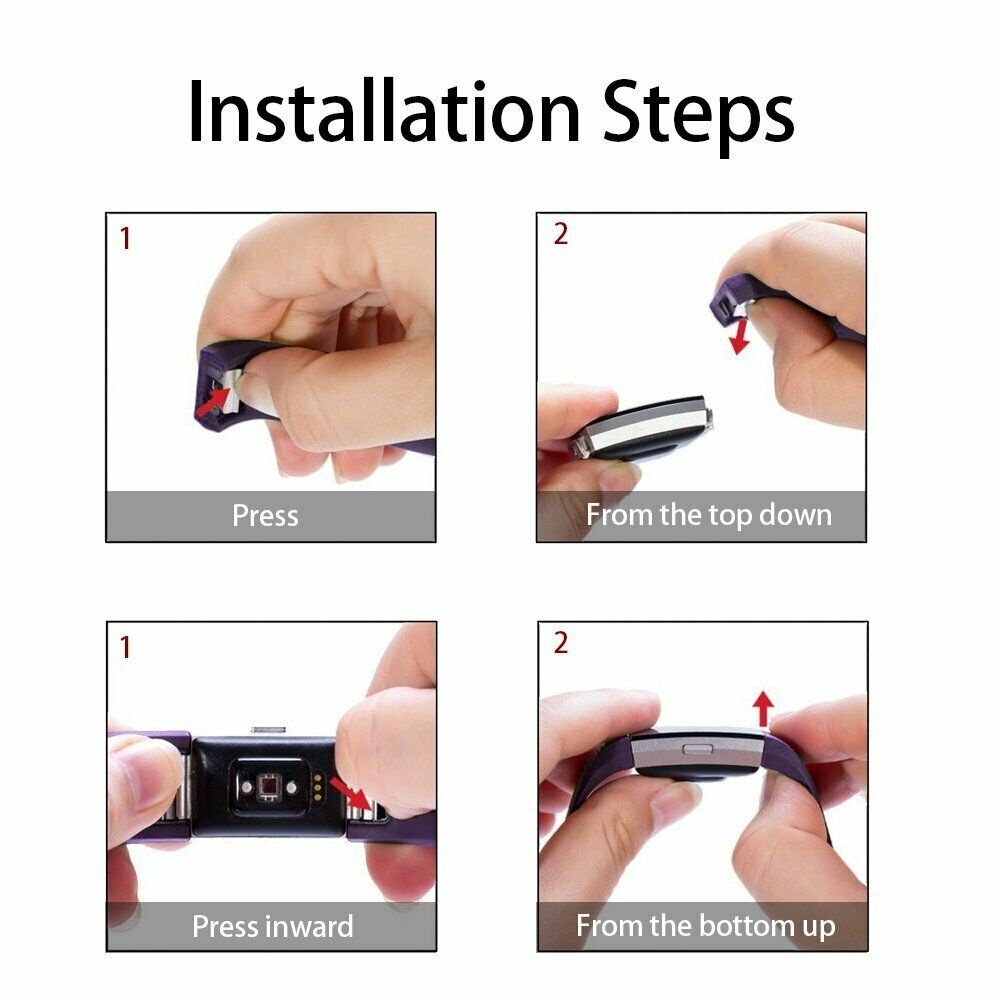 Installation Steps

1

Press

2

From the top down

1

Press inward

2

From the bottom up