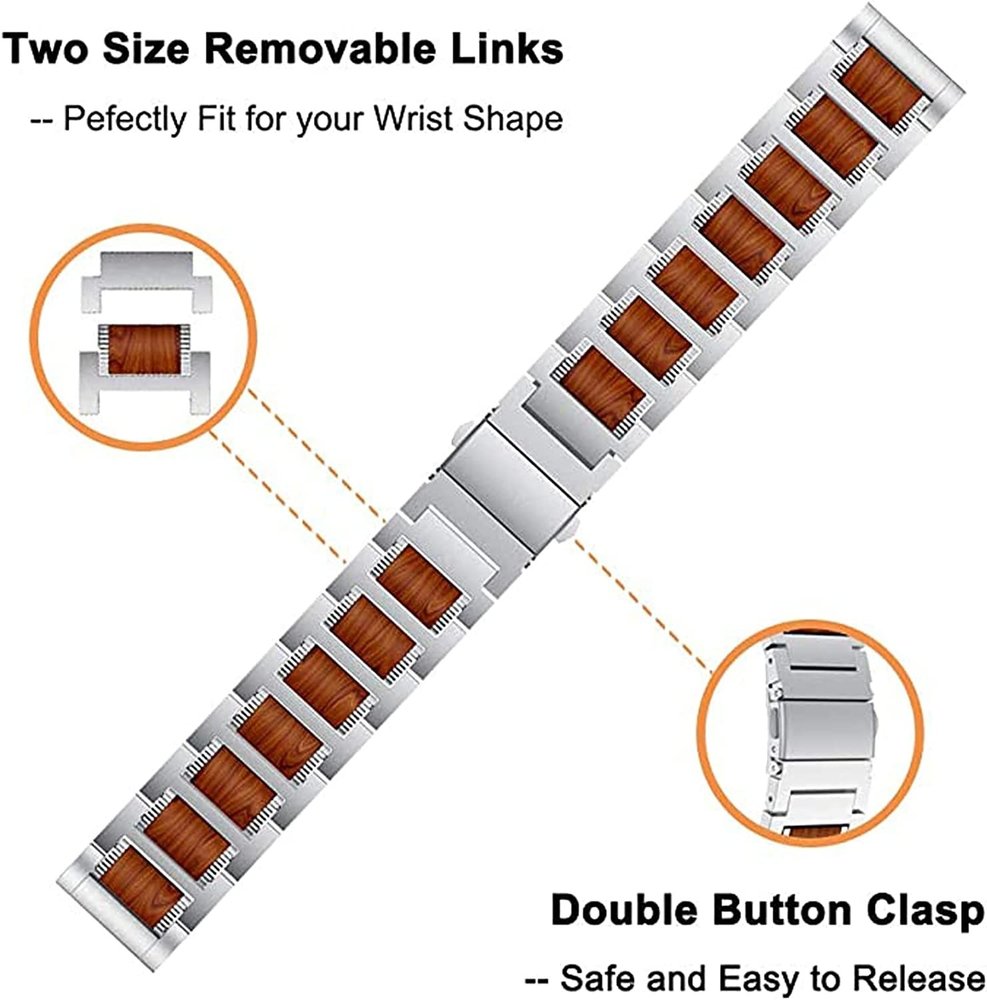 Two Size Removable Links

-- Pefectly Fit for your Wrist Shape

Double Button Clasp

-- Safe and Easy to Release