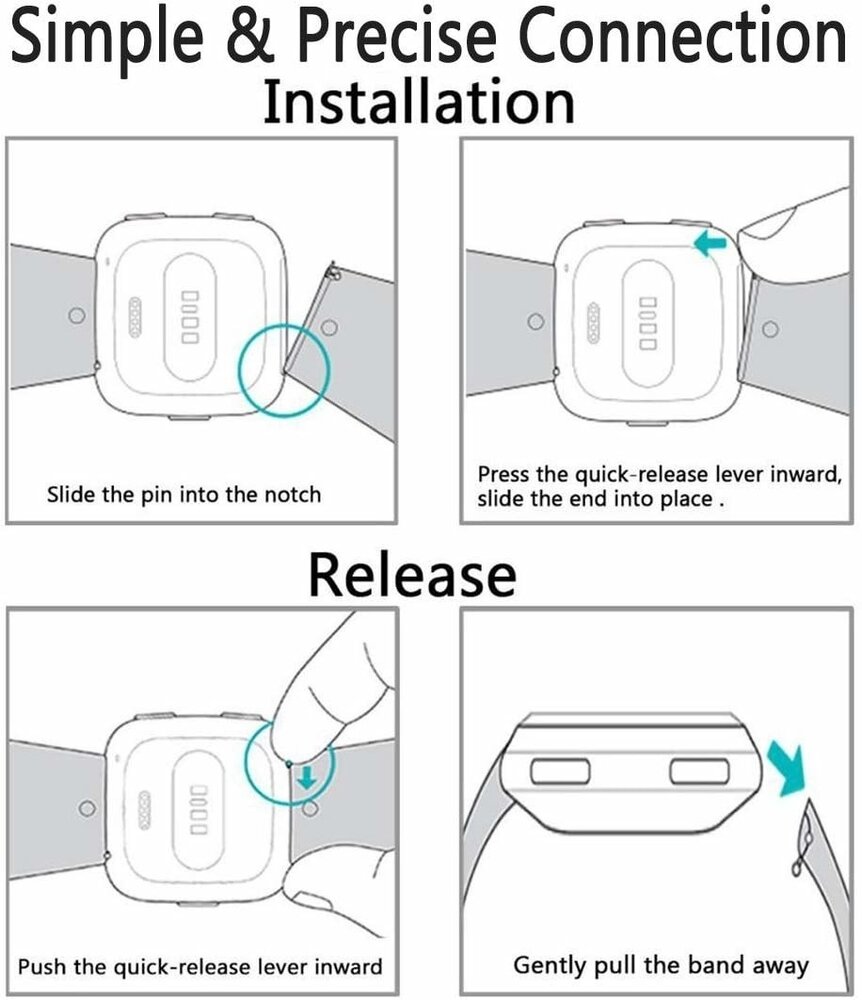 Simple & Precise Connection

Installation

Slide the pin into the notch

Press the quick-release lever inward, slide the end into place .

Release

Push the quick-release lever inward

Gently pull the band away