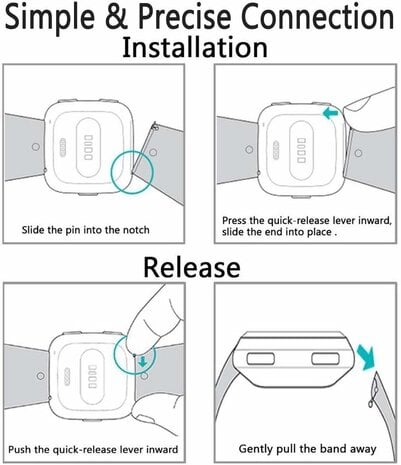 Simple & Precise Connection

Installation

Slide the pin into the notch

Press the quick-release lever inward, slide the end into place .

Release

Push the quick-release lever inward

Gently pull the band away