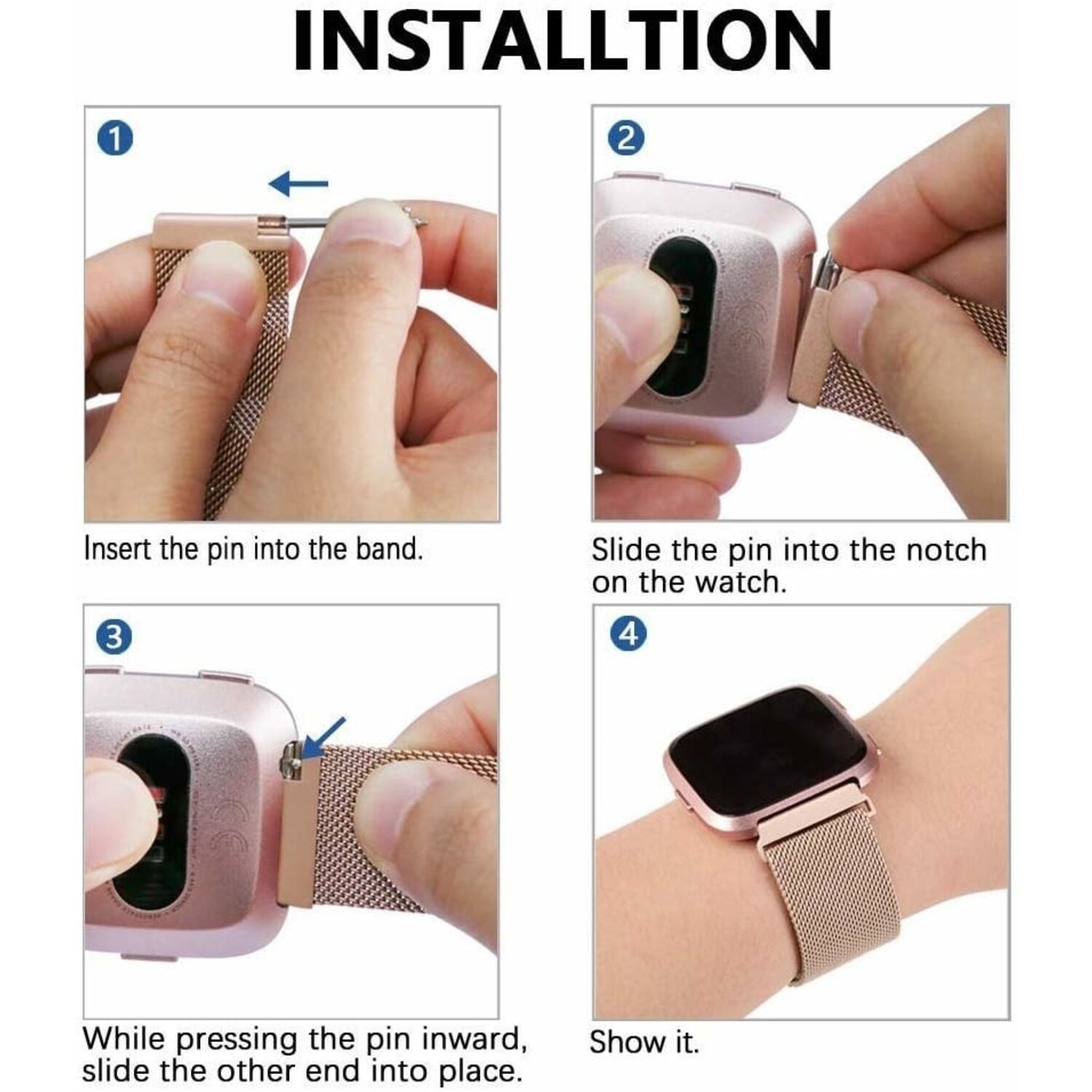 INSTALLTION

1

Insert the pin into the band.

2

Slide the pin into the notch on the watch.

3

While pressing the pin inward, slide the other end into place.

4

Show it.