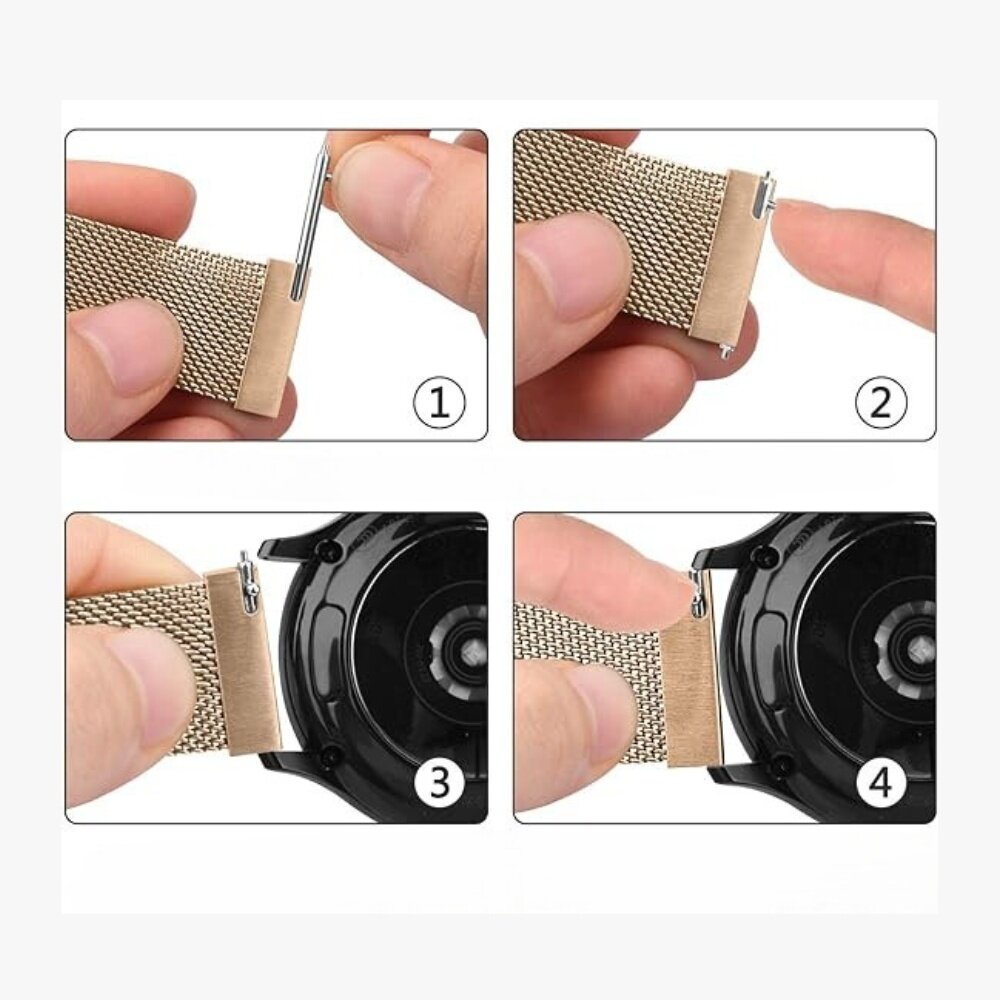 1

2

3

4