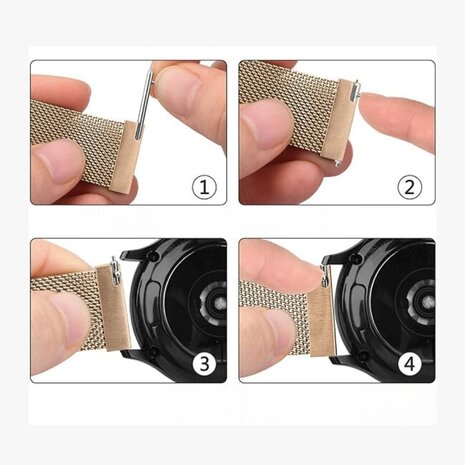 1

2

3

4