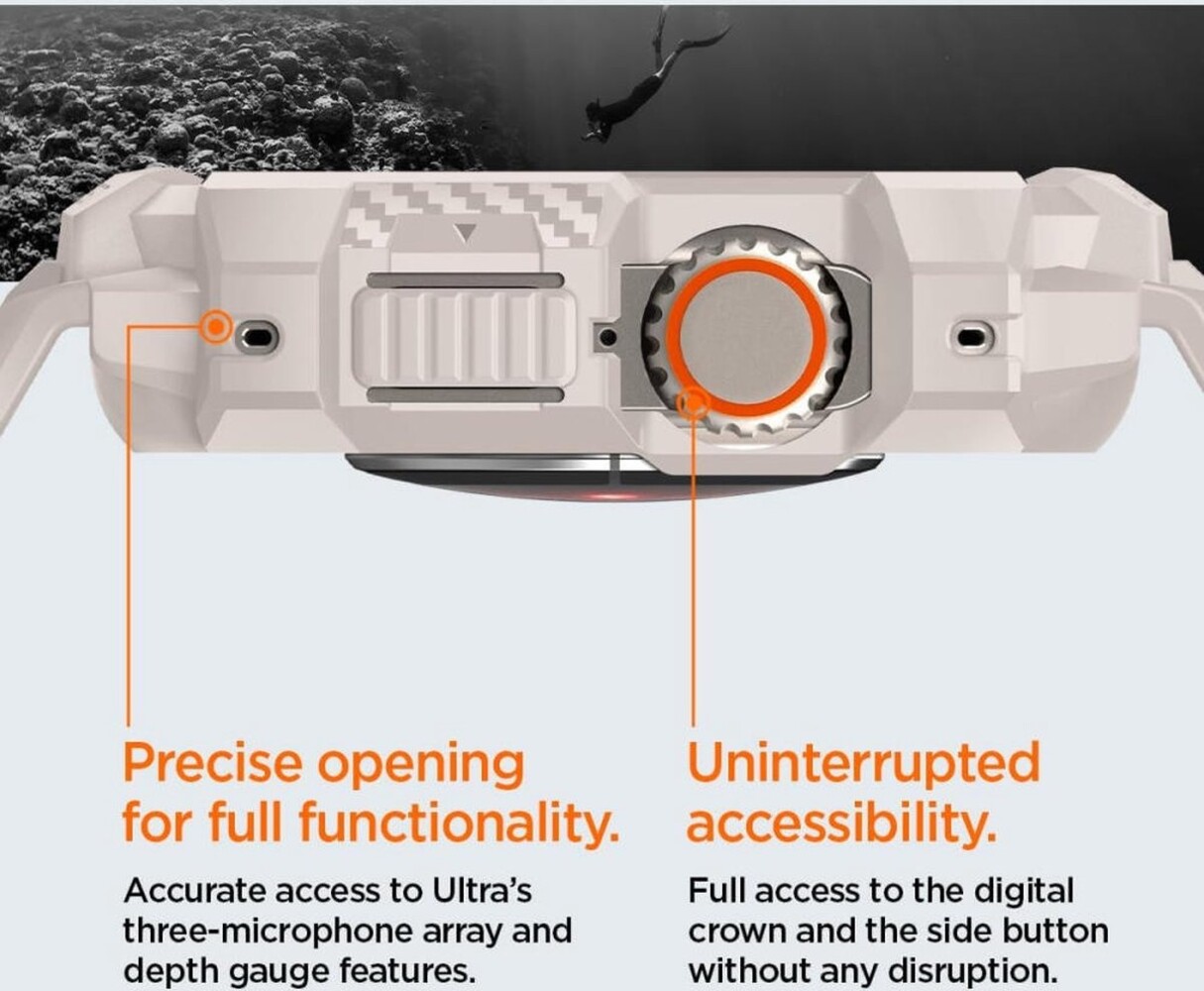 Precise opening for full functionality.

Accurate access to Ultra's three-microphone array and depth gauge features.

Uninterrupted accessibility.

Full access to the digital crown and the side button without any disruption.