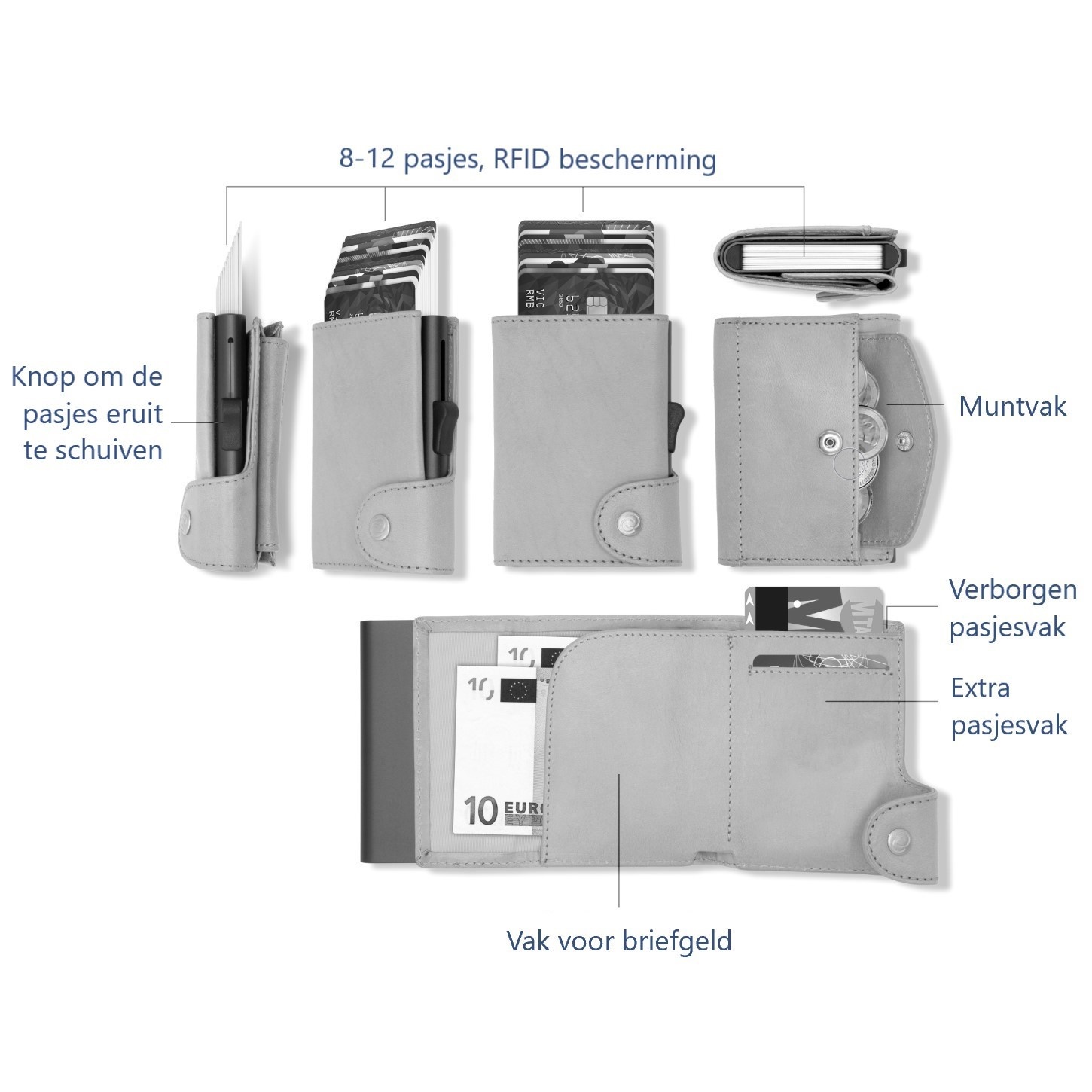 8-12 pasjes, RFID bescherming

Knop om de pasjes eruit te schuiven

Muntvak

Verborgen pasjesvak

Extra pasjesvak

10 EURO

Vak voor briefgeld