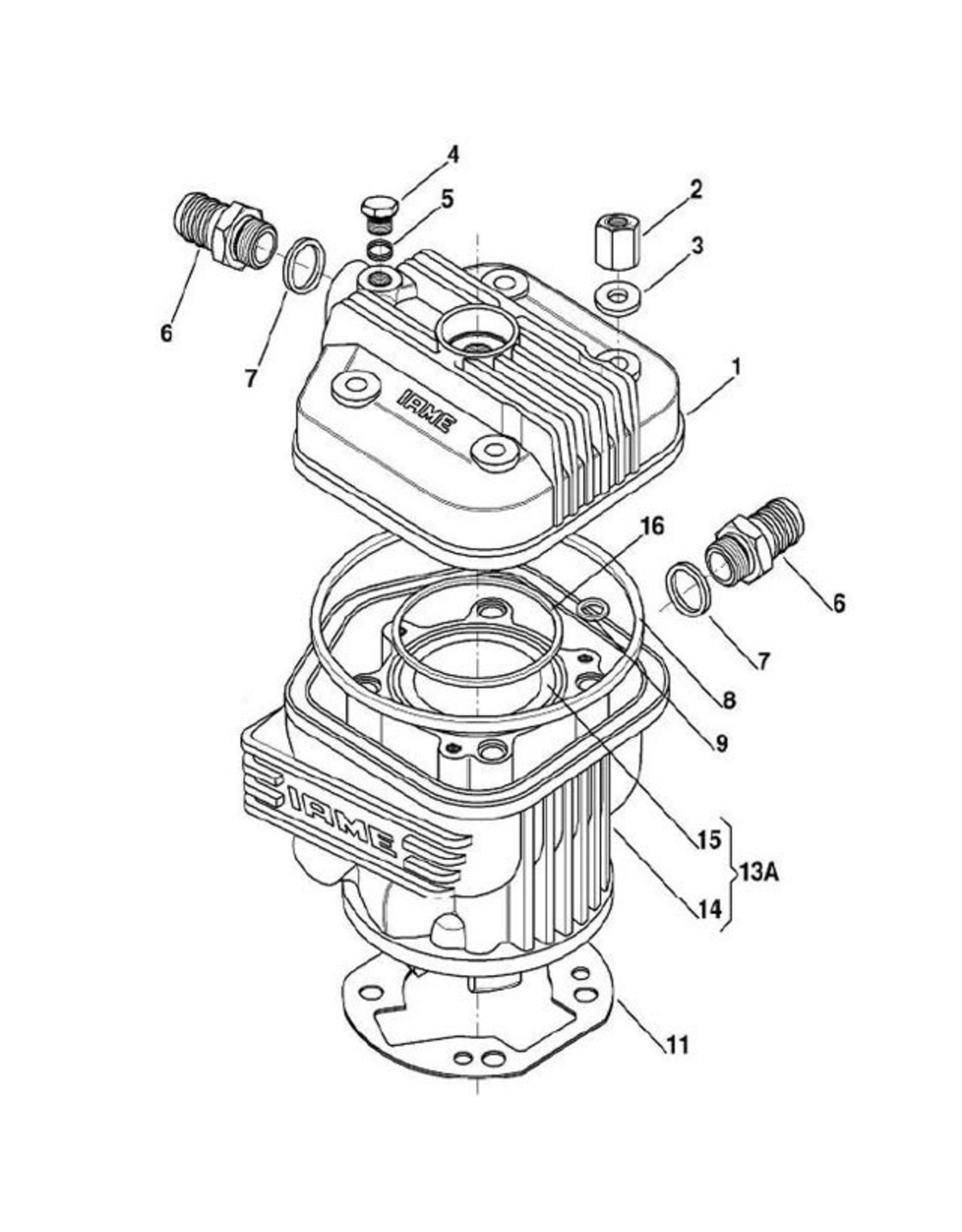 4
5
2
3
6
7
IAME
1
16
6
7
8
9
IAME
15
13A
14
11