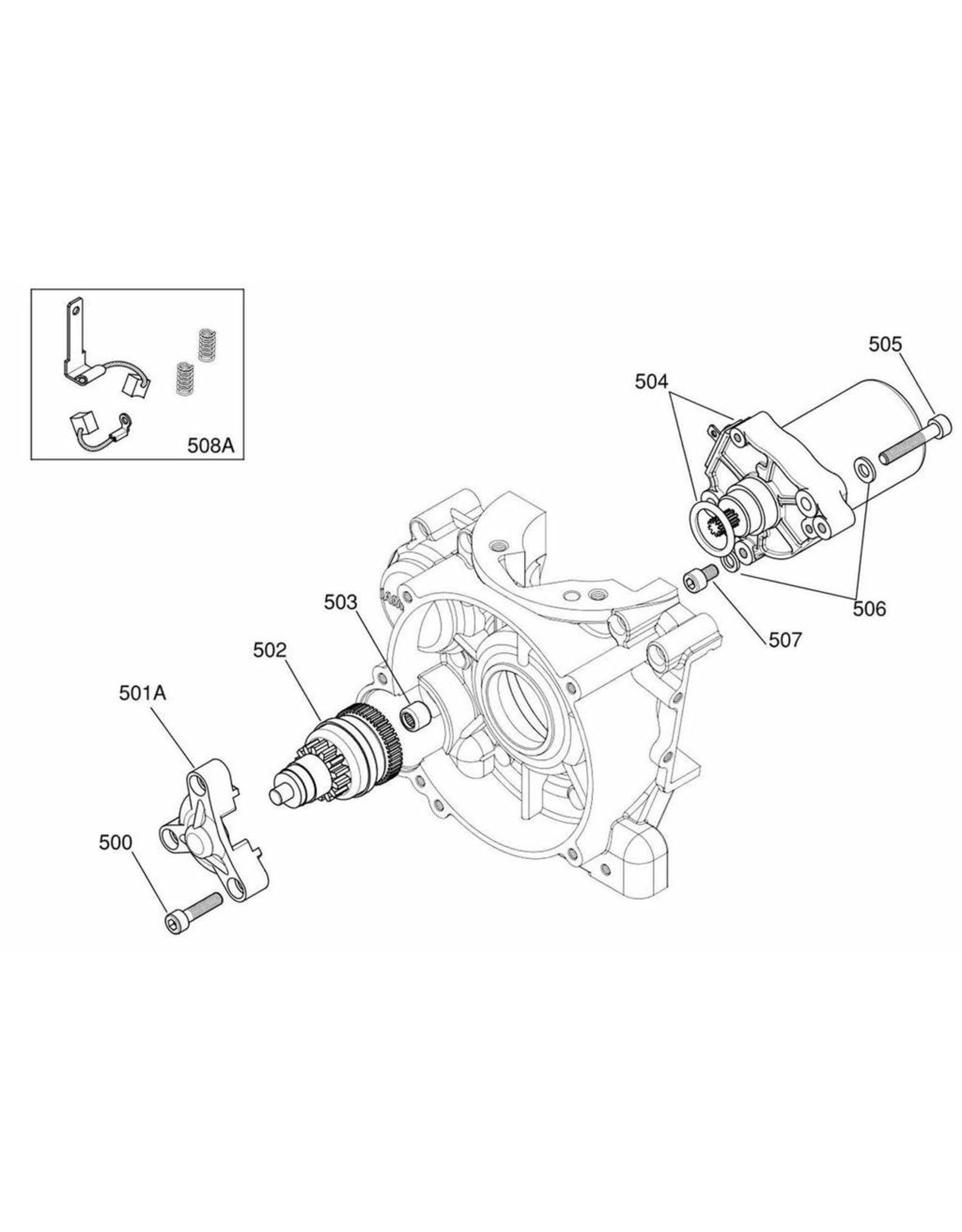 508A

505

504

506

507

503

502

501A

500