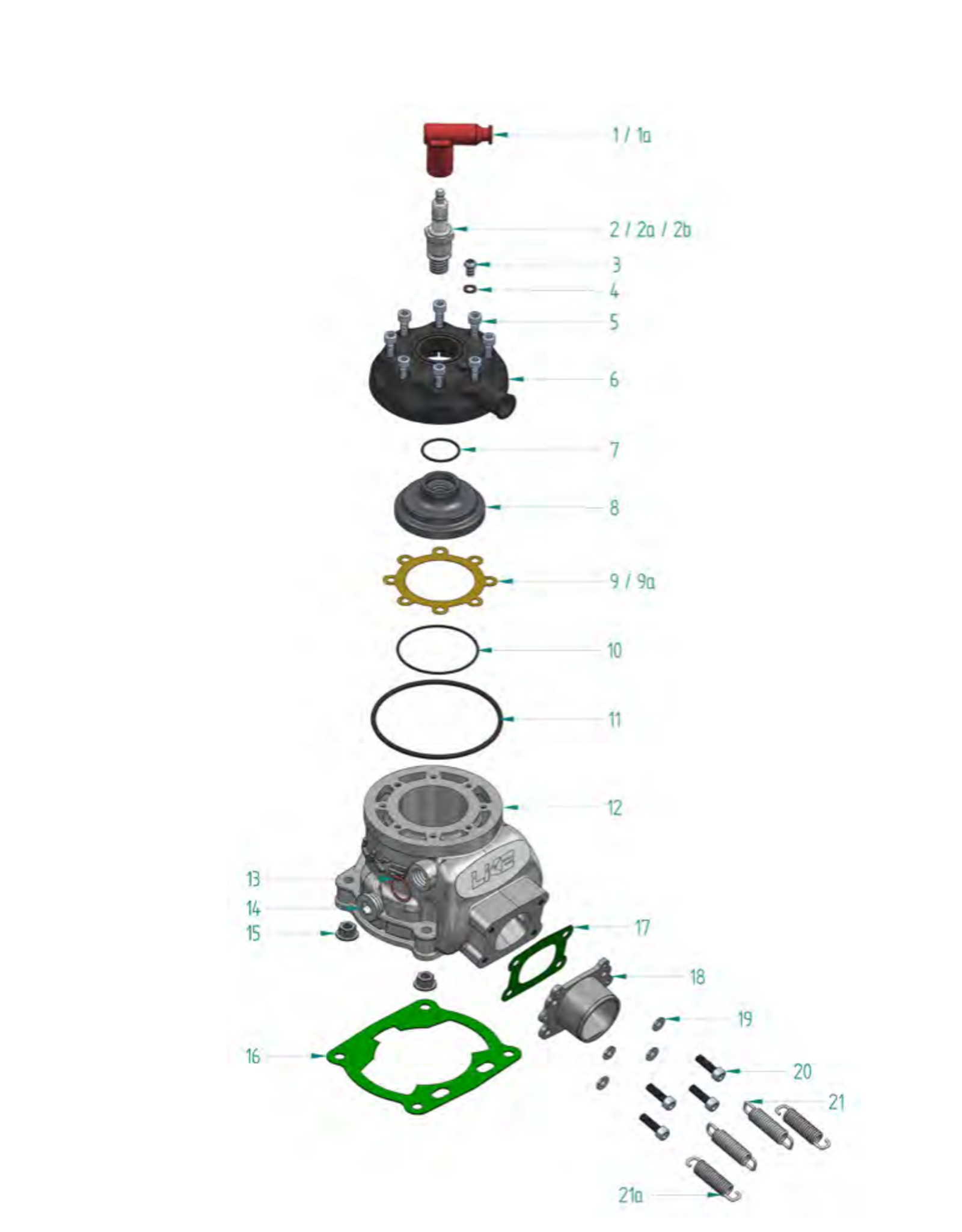 1 / 1a

2 / 2a / 2b

3

4

5

6

7

8

9 / 9a

10

11

12

LKE

13

14

15

17

18

19

16

20

21

21a