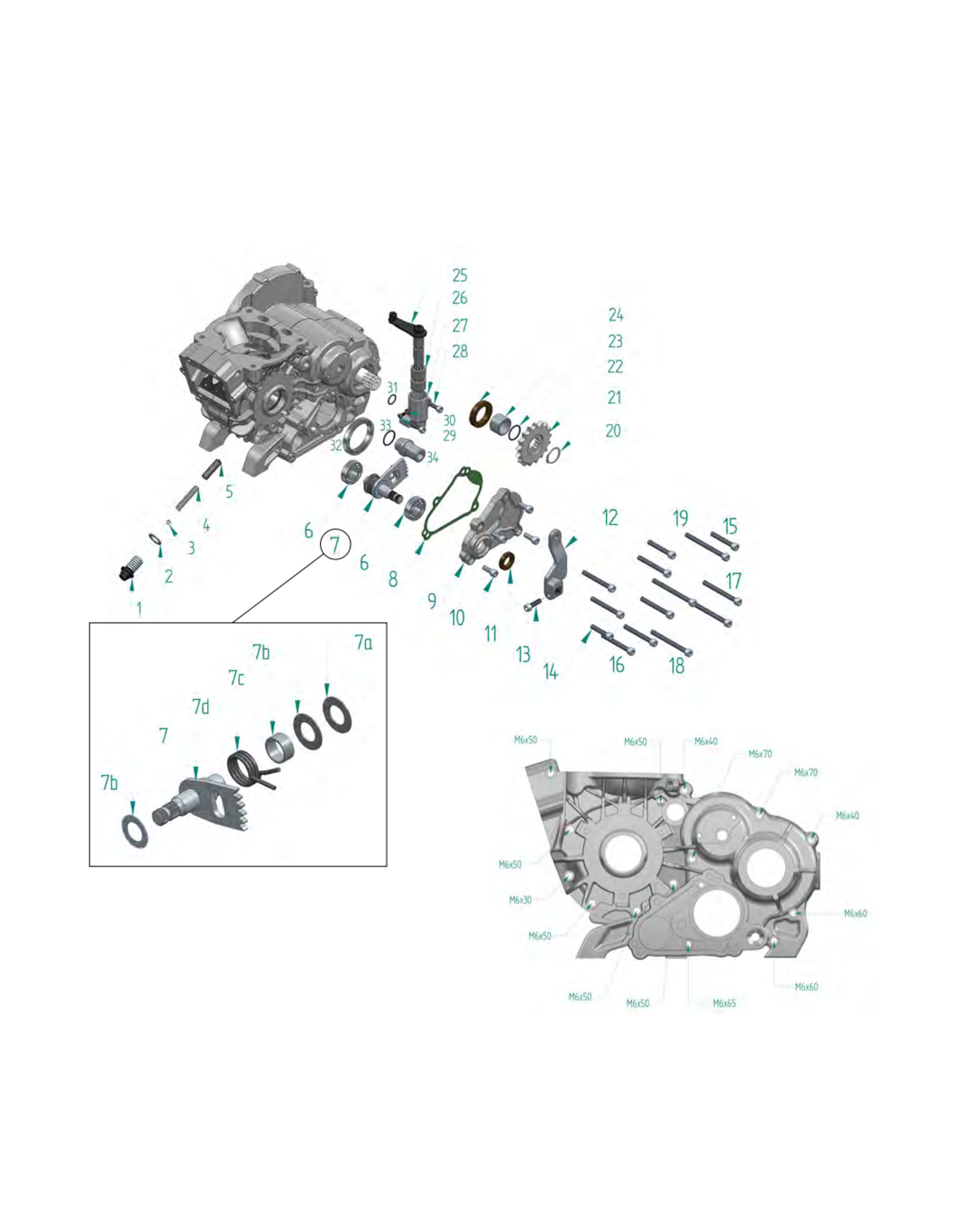 25
26
27
28
24
23
22
21
20
31
30
29
33
32
34
5
4
3
2
1
6
7
6
8
9
10
11
12
13
14
19
15
17
16
18

7b
7a
7c
7d
7
7b

M6x50
M6x50
M6x40
M6x70
M6x70
M6x40
M6x50
M6x30
M6x50
M6x60
M6x60
M6x50
M6x50
M6x65