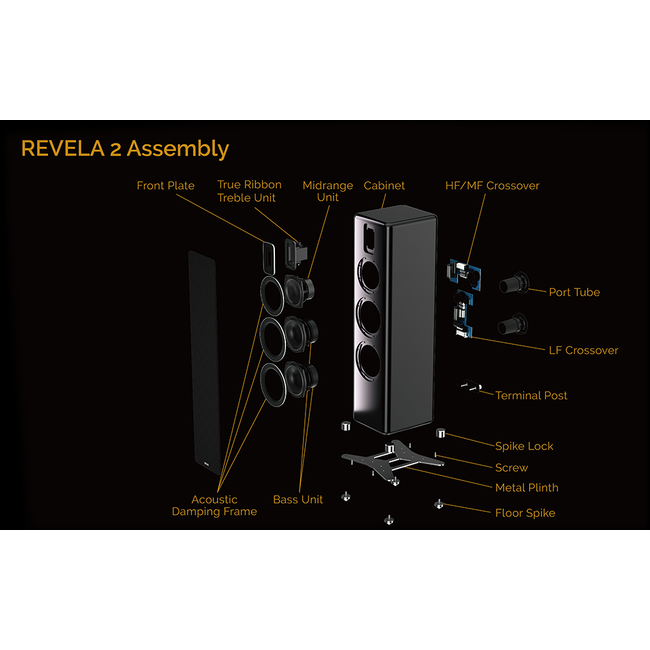 REVELA 2 Assembly

Front Plate

True Ribbon Treble Unit

Midrange Unit

Cabinet

HF/MF Crossover

Port Tube

LF Crossover

Terminal Post

Spike Lock

Screw

Metal Plinth

Floor Spike

Acoustic Damping Frame

Bass Unit