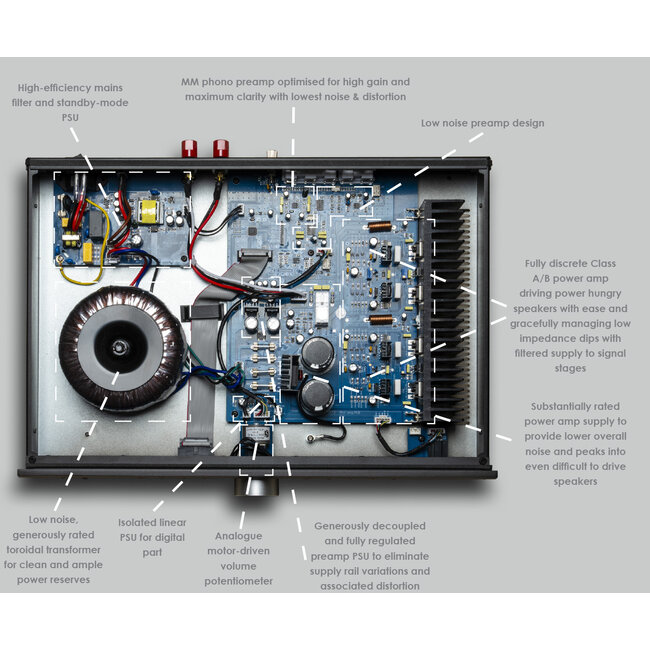 High-efficiency mains filter and standby-mode PSU

MM phono preamp optimised for high gain and maximum clarity with lowest noise & distortion

Low noise preamp design

Fully discrete Class A/B power amp driving power hungry speakers with ease and gracefully managing low impedance dips with filtered supply to signal stages

Substantially rated power amp supply to provide lower overall noise and peaks into even difficult to drive speakers

Low noise, generously rated toroidal transformer for clean and ample power reserves

Isolated linear PSU for digital part

Analogue motor-driven volume potentiometer

Generously decoupled and fully regulated preamp PSU to eliminate supply rail variations and associated distortion