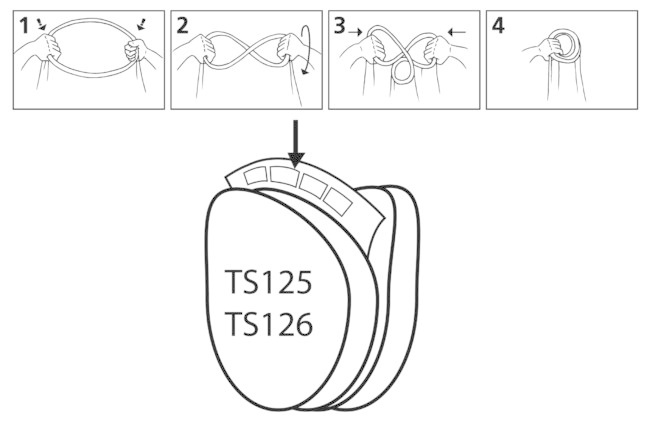 1

2

3

4

TS125
TS126