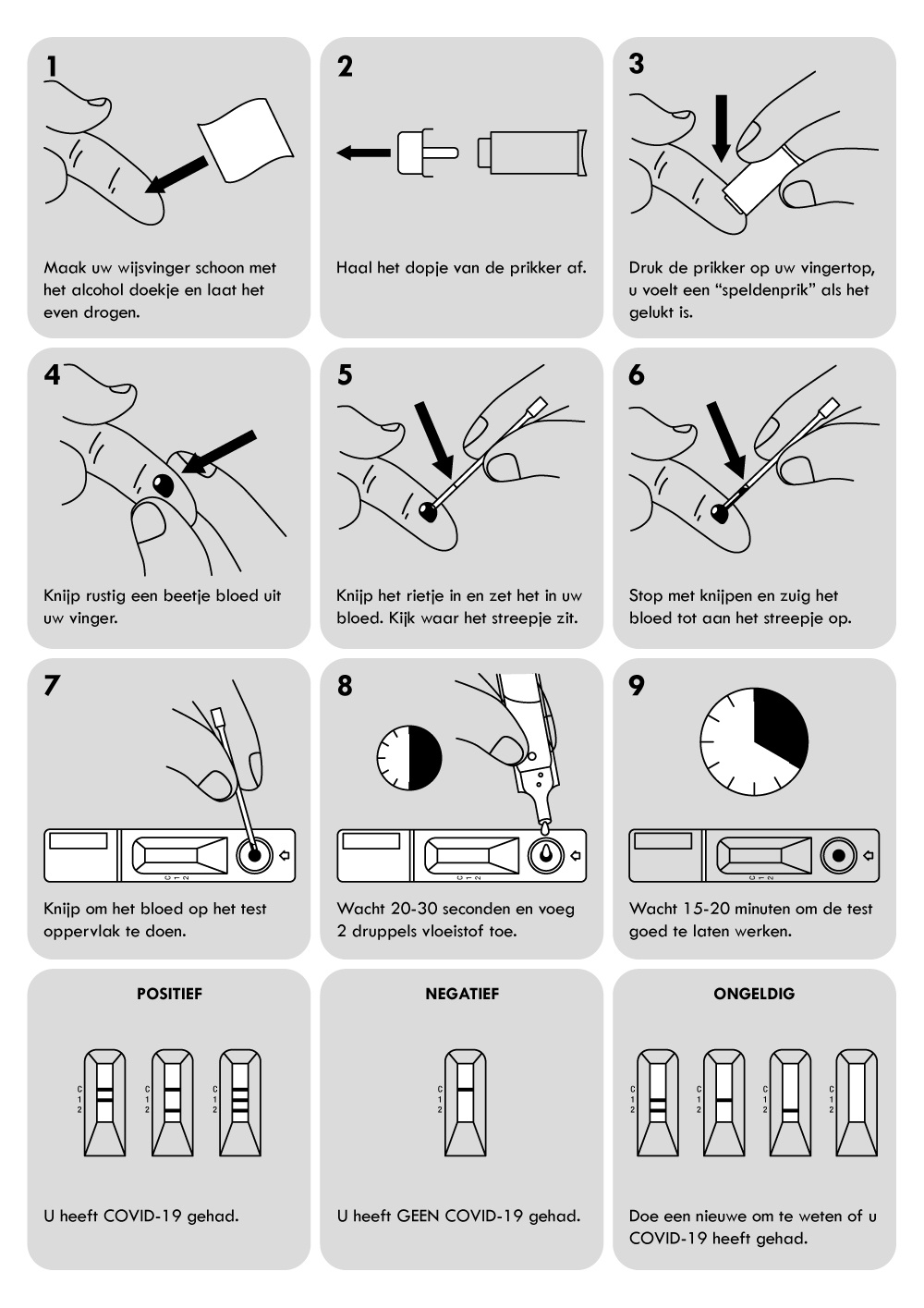 1

Maak uw wijsvinger schoon met het alcohol doekje en laat het even drogen.

2

Haal het dopje van de prikker af.

3

Druk de prikker op uw vingertop, u voelt een “speldenprik” als het gelukt is.

4

Knijp rustig een beetje bloed uit uw vinger.

5

Knijp het rietje in en zet het in uw bloed. Kijk waar het streepje zit.

6

Stop met knijpen en zuig het bloed tot aan het streepje op.

7

C 1 2

Knijp om het bloed op het test oppervlak te doen.

8

C 1 2

Wacht 20-30 seconden en voeg 2 druppels vloeistof toe.

9

C 1 2

Wacht 15-20 minuten om de test goed te laten werken.

POSITIEF

C 1 2

C 1 2

C 1 2

U heeft COVID-19 gehad.

NEGATIEF

C 1 2

U heeft GEEN COVID-19 gehad.

ONGELDIG

C 1 2

C 1 2

C 1 2

C 1 2

Doe een nieuwe om te weten of u COVID-19 heeft gehad.