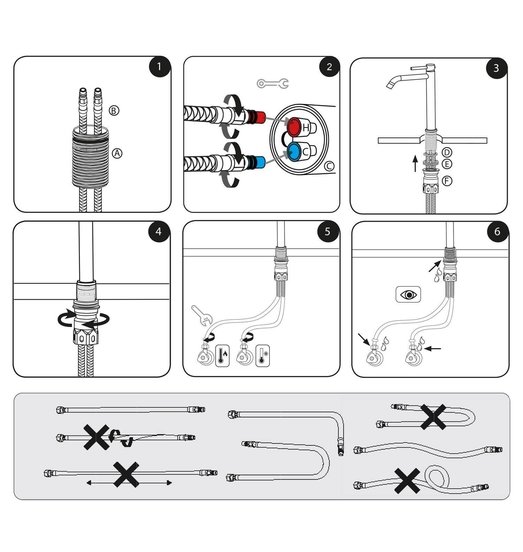 1
B
A

2
H
C
C

3
D
E
F

4

5

6