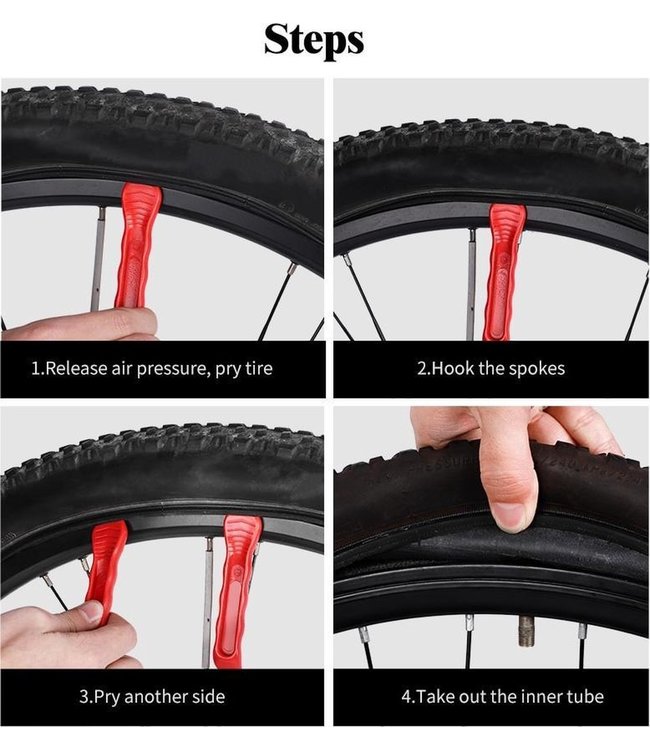 Steps

1.Release air pressure, pry tire

2.Hook the spokes

3.Pry another side

4.Take out the inner tube