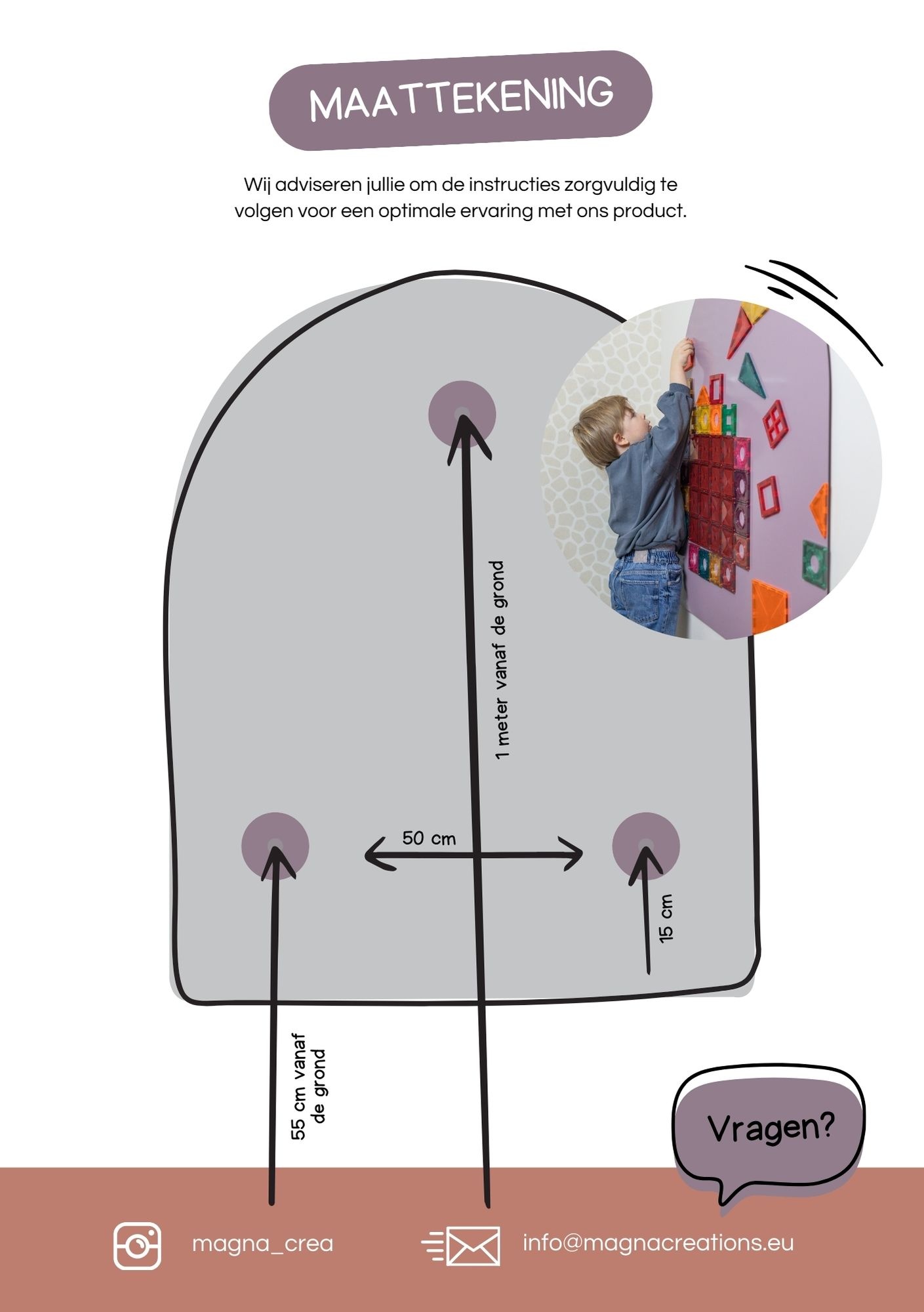 MAATTEKENING

Wij adviseren jullie om de instructies zorgvuldig te volgen voor een optimale ervaring met ons product.

1 meter vanaf de grond

50 cm

15 cm

55 cm vanaf de grond

Vragen?

magna_crea

info@magnacreations.eu