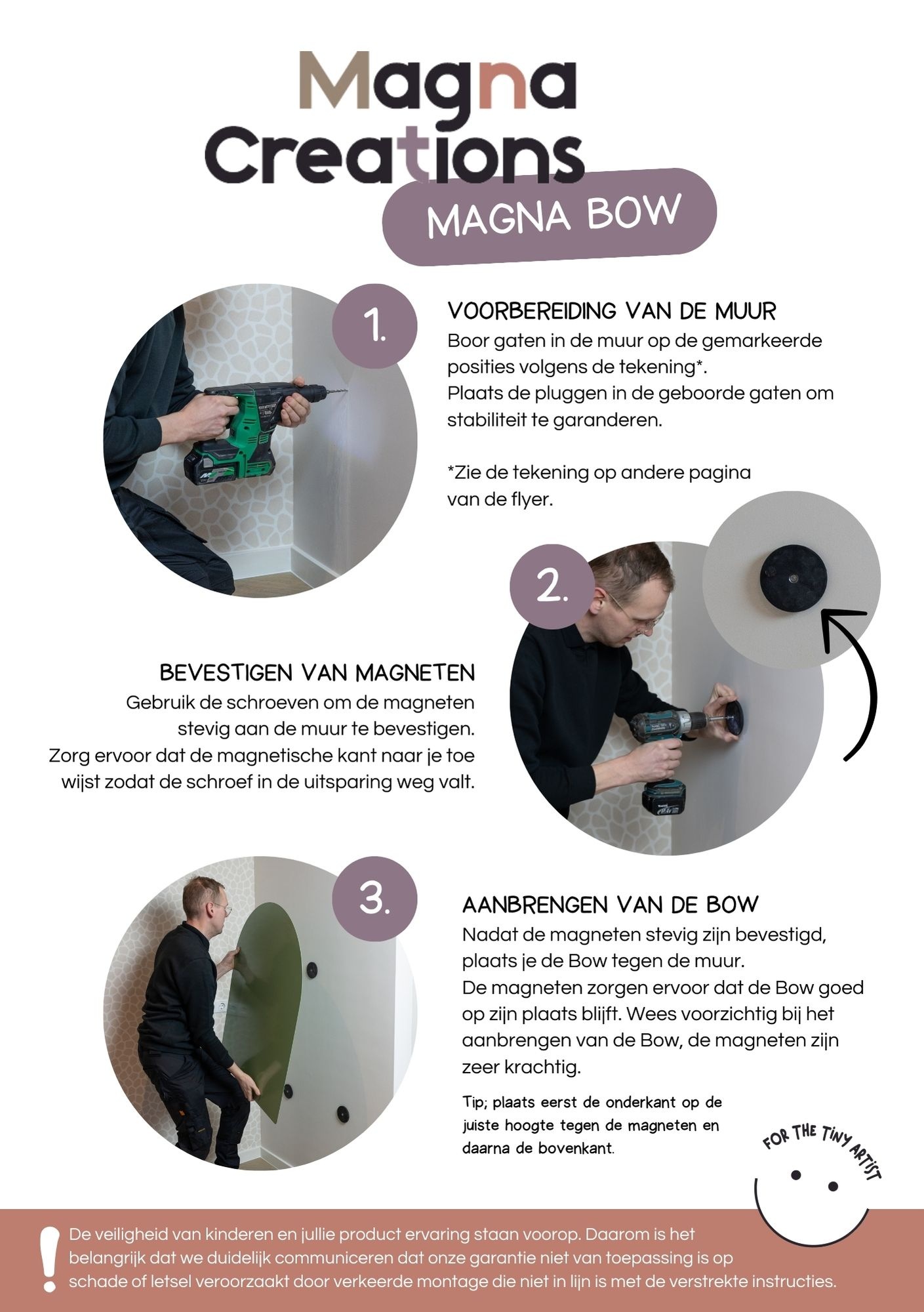 Magna Creations

MAGNA BOW

1.

VOORBEREIDING VAN DE MUUR

Boor gaten in de muur op de gemarkeerde posities volgens de tekening*.
Plaats de pluggen in de geboorde gaten om stabiliteit te garanderen.

*Zie de tekening op andere pagina van de flyer.

2.

BEVESTIGEN VAN MAGNETEN

Gebruik de schroeven om de magneten stevig aan de muur te bevestigen.
Zorg ervoor dat de magnetische kant naar je toe wijst zodat de schroef in de uitsparing weg valt.

3.

AANBRENGEN VAN DE BOW

Nadat de magneten stevig zijn bevestigd, plaats je de Bow tegen de muur.
De magneten zorgen ervoor dat de Bow goed op zijn plaats blijft. Wees voorzichtig bij het aanbrengen van de Bow, de magneten zijn zeer krachtig.

Tip; plaats eerst de onderkant op de juiste hoogte tegen de magneten en daarna de bovenkant.

FOR THE TINY ARTIST

!

De veiligheid van kinderen en jullie product ervaring staan voorop. Daarom is het belangrijk dat we duidelijk communiceren dat onze garantie niet van toepassing is op schade of letsel veroorzaakt door verkeerde montage die niet in lijn is met de verstrekte instructies.