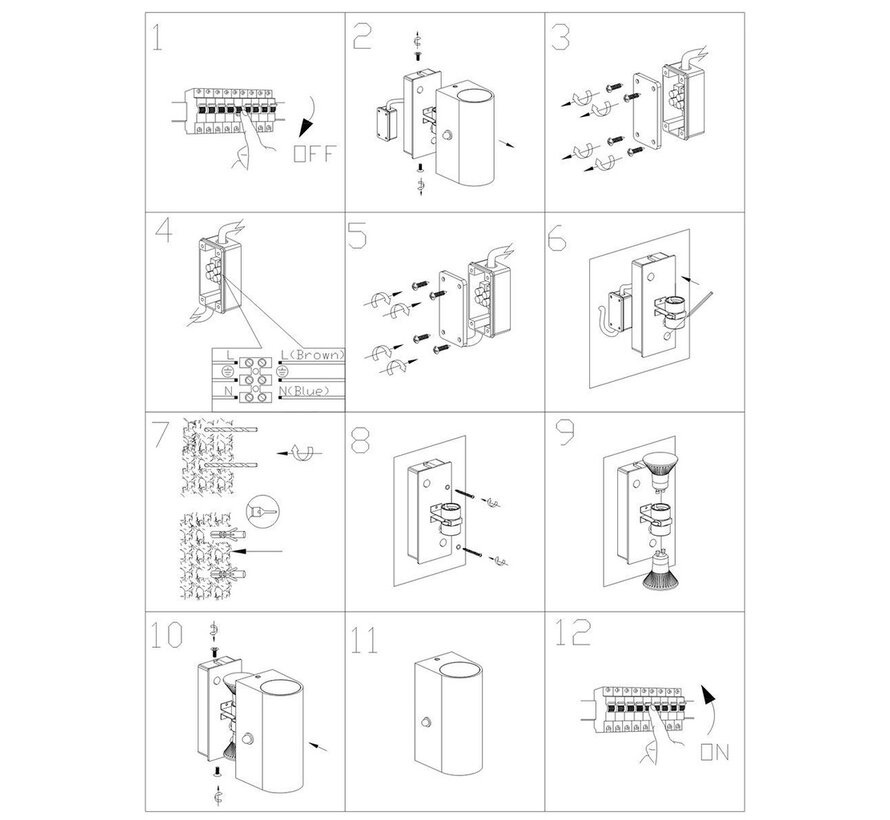 1

OFF

2

3

4

L

L(Brown)

N

N(Blue)

5

6

7

8

9

10

11

12

ON