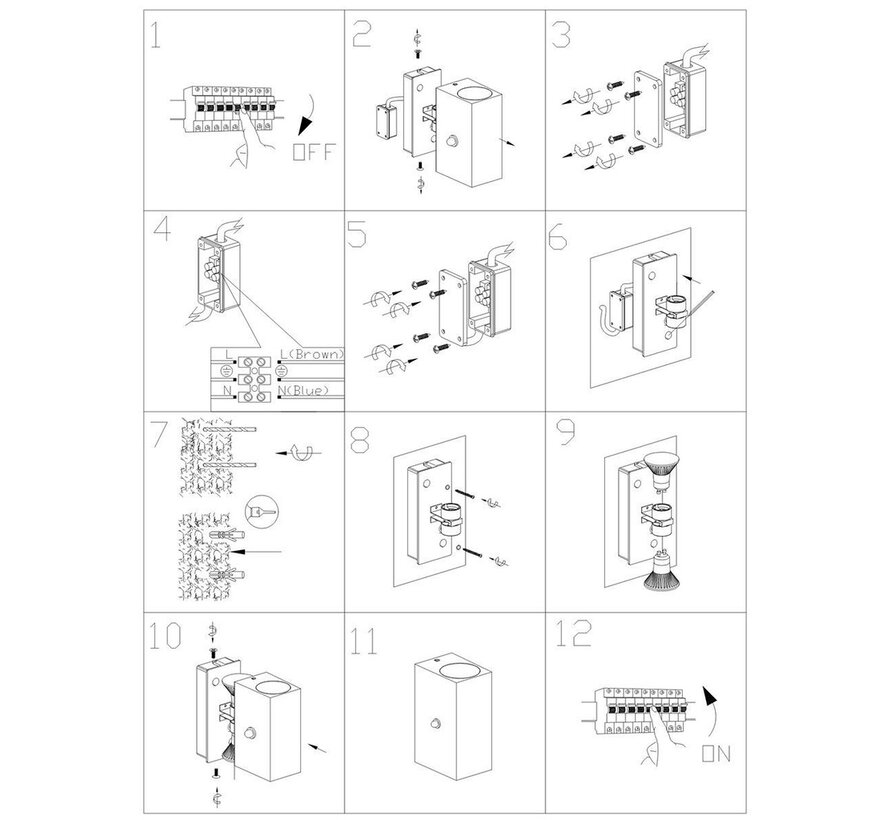 1

OFF

2

3

4

L

L(Brown)

N

N(Blue)

5

6

7

8

9

10

11

12

ON