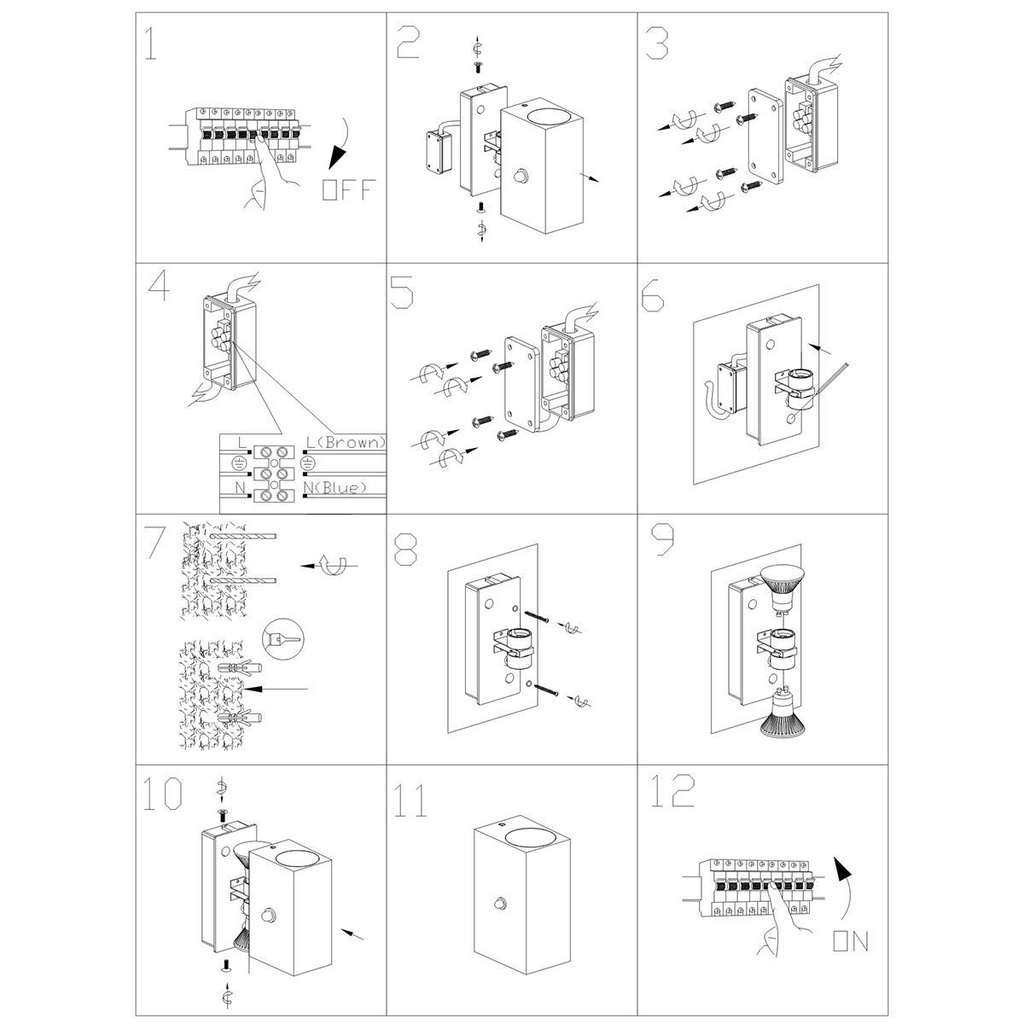 1

OFF

2

3

4

L

L(Brown)

N

N(Blue)

5

6

7

8

9

10

11

12

ON