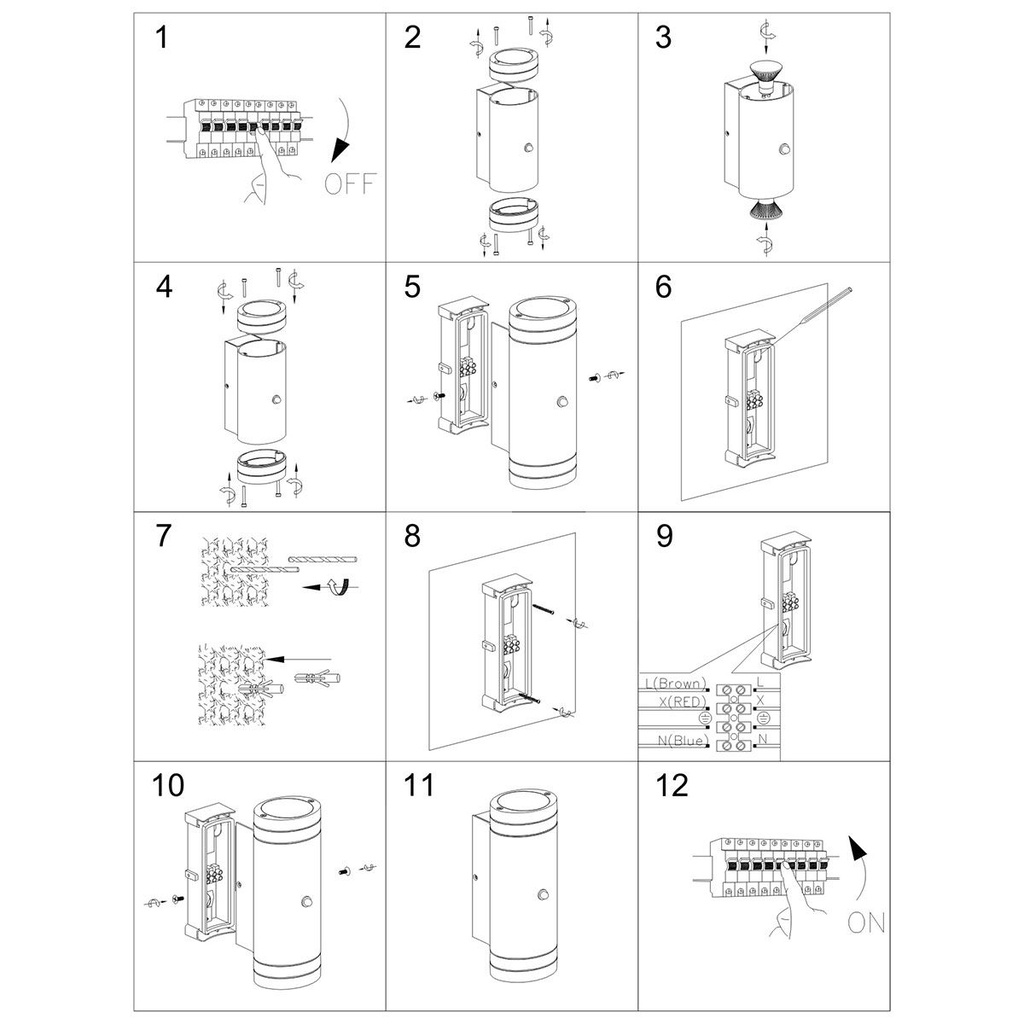 1

OFF

2

3

4

5

6

7

8

9

L(Brown)
L
X(RED)
X
N(Blue)
N

10

11

12

ON