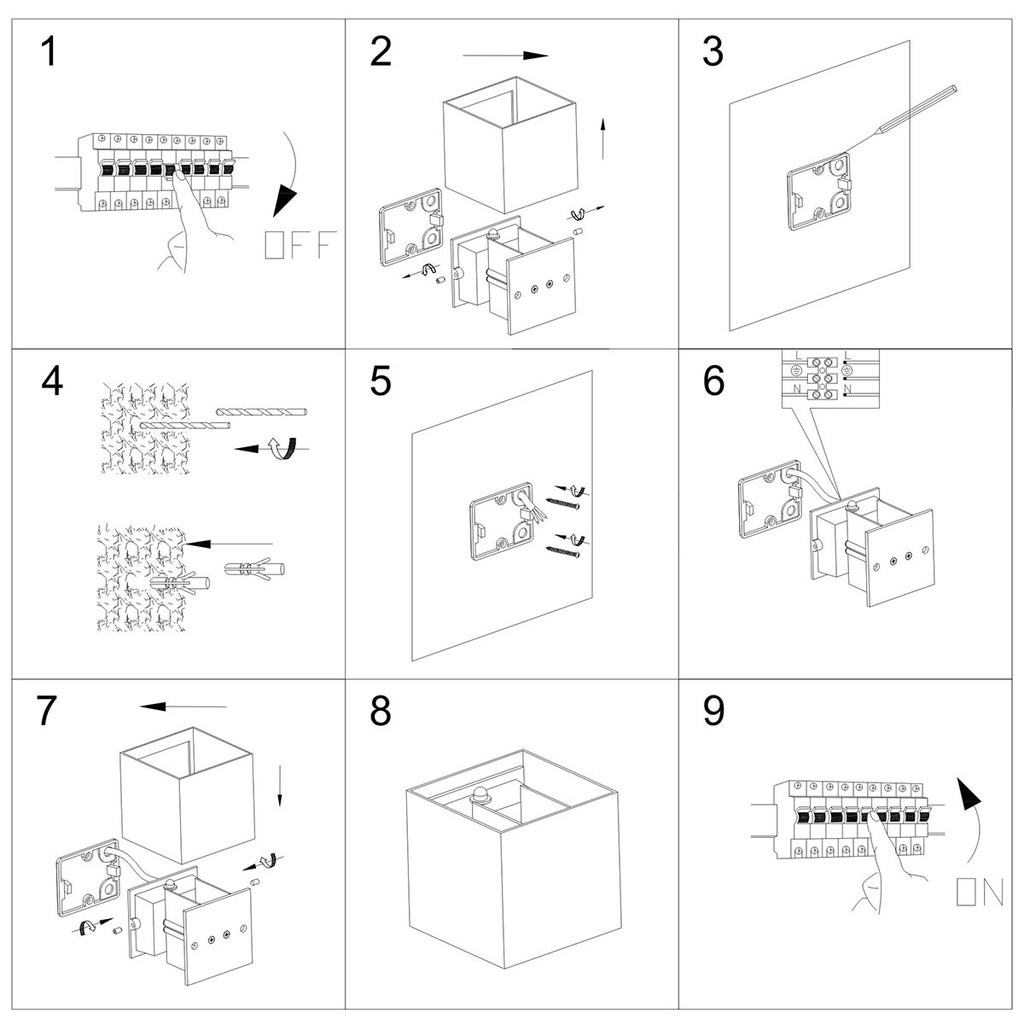 1

OFF

2

3

4

5

6

L

L

N

N

7

8

9

ON