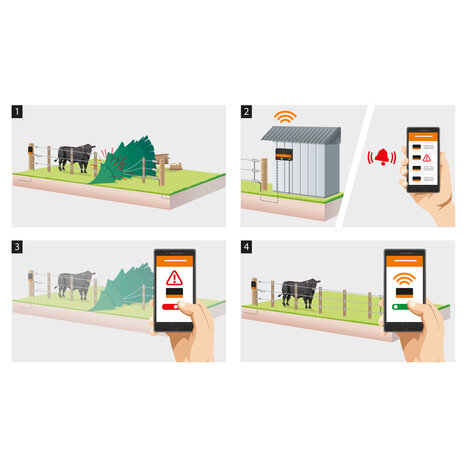 1

2

3

4