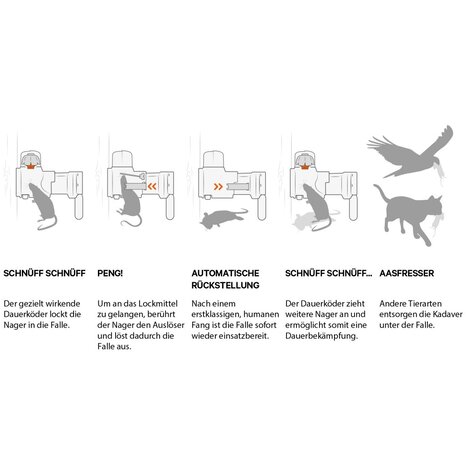 SCHNÜFF SCHNÜFF

Der gezielt wirkende Dauerköder lockt die Nager in die Falle.

PENG!

Um an das Lockmittel zu gelangen, berührt der Nager den Auslöser und löst dadurch die Falle aus.

AUTOMATISCHE RÜCKSTELLUNG

Nach einem erstklassigen, humanen Fang ist die Falle sofort wieder einsatzbereit.

SCHNÜFF SCHNÜFF...

Der Dauerköder zieht weitere Nager an und ermöglicht somit eine Dauerbekämpfung.

AASFRESSER

Andere Tierarten entsorgen die Kadaver unter der Falle.