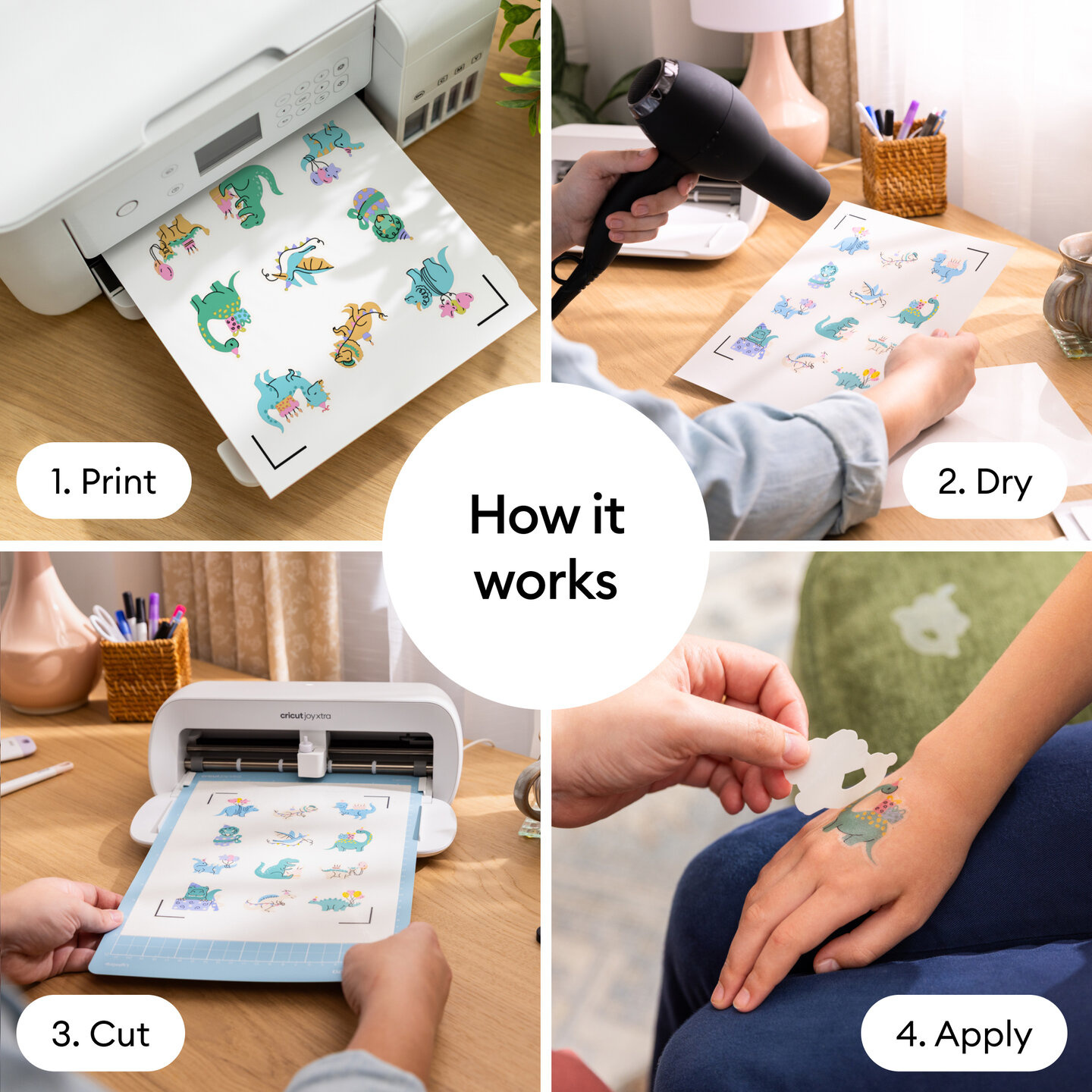 1. Print

2. Dry

How it works

cricut joy xtra

3. Cut

4. Apply