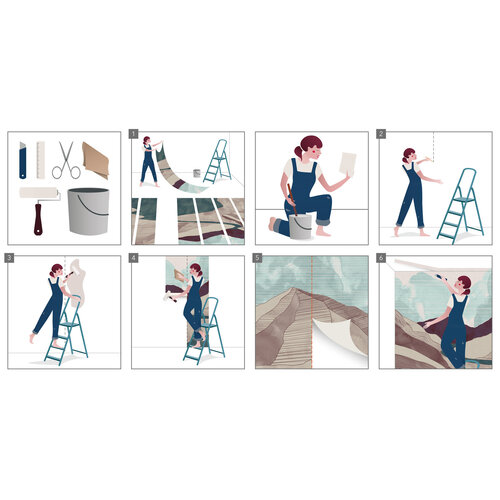 1

2

3

4

5

6