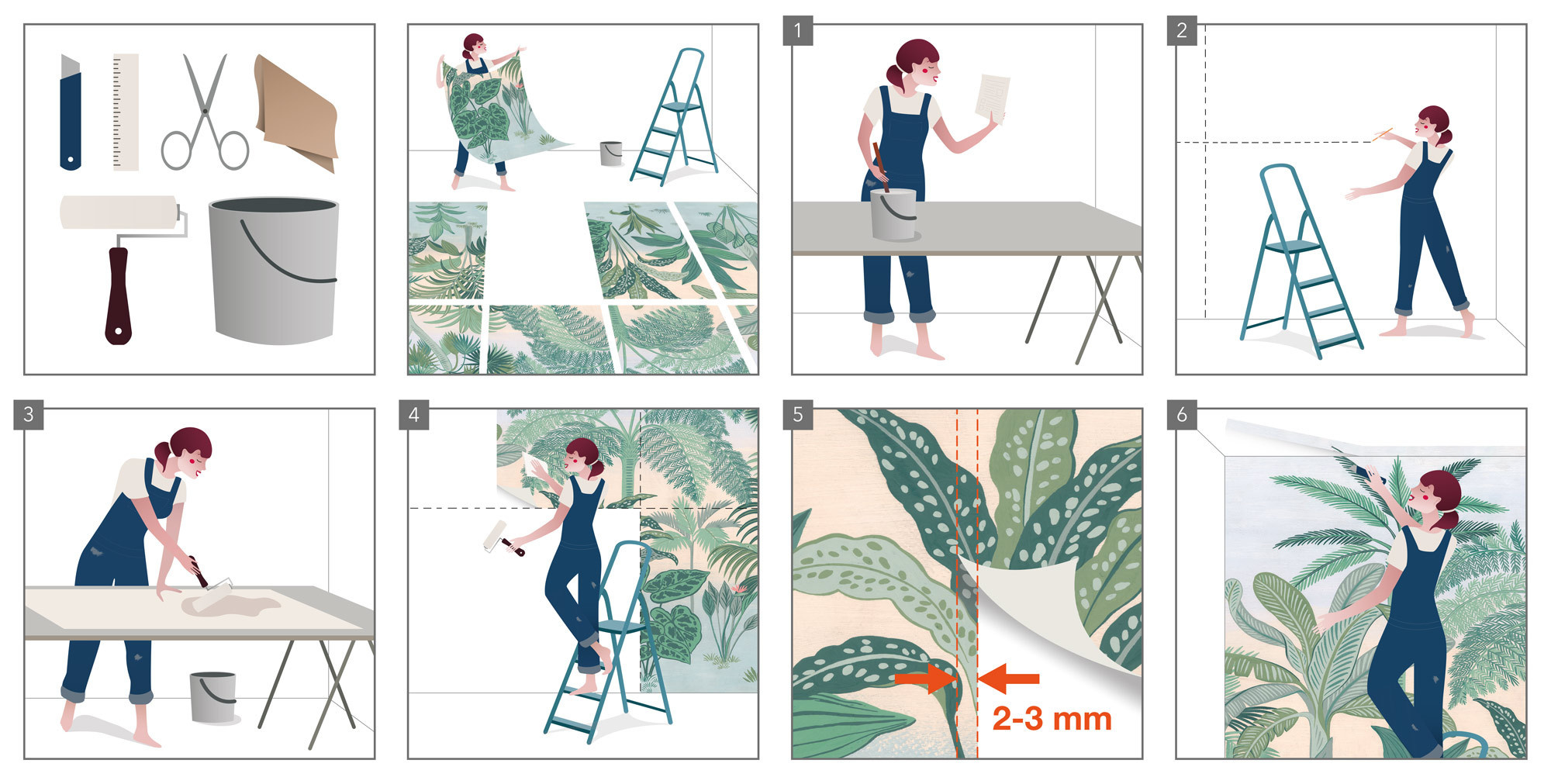 1

2

3

4

5

2-3 mm

6