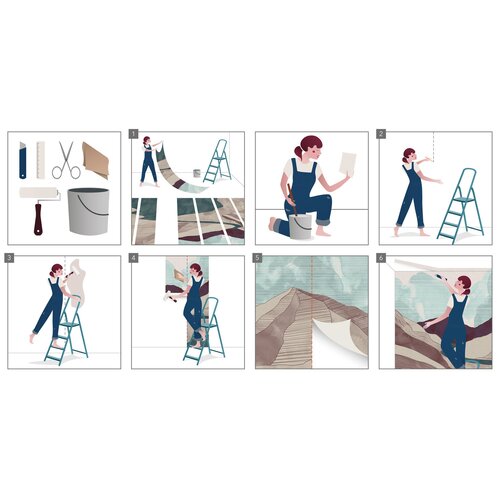 1
2
3
4
5
6