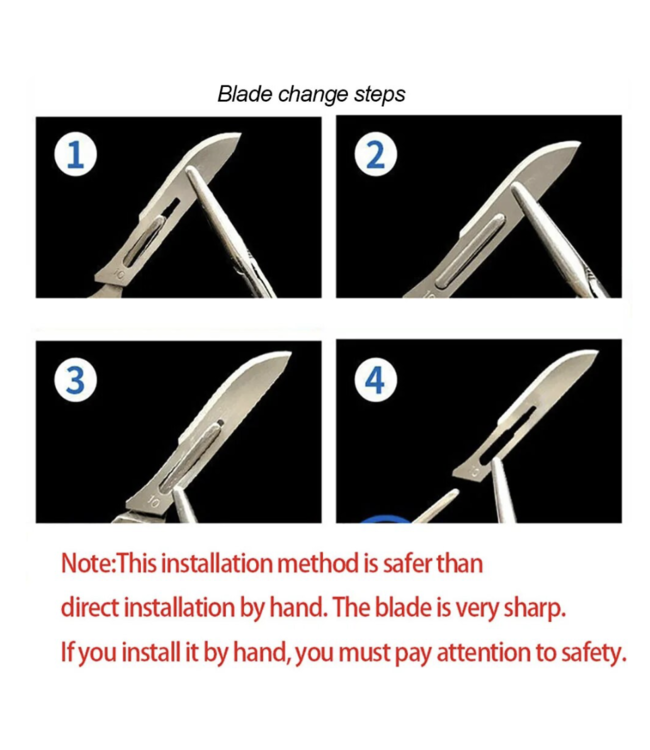 Blade change steps

1

2

3

4

Note:This installation method is safer than direct installation by hand. The blade is very sharp. If you install it by hand, you must pay attention to safety.