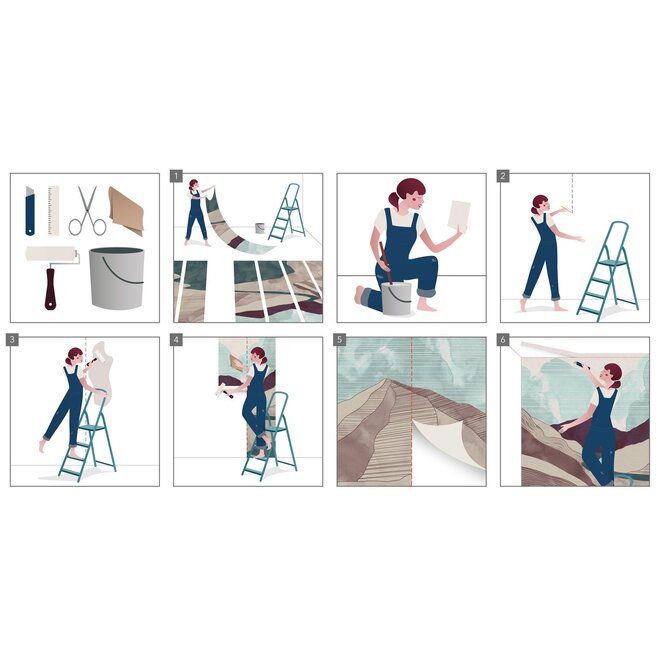 1

2

3

4

5

6