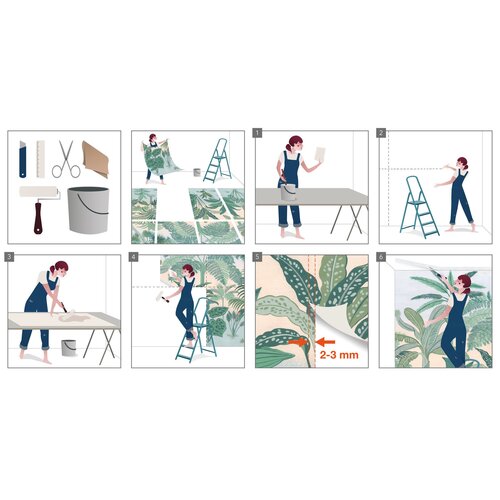 1

2

3

4

5

2-3 mm

6