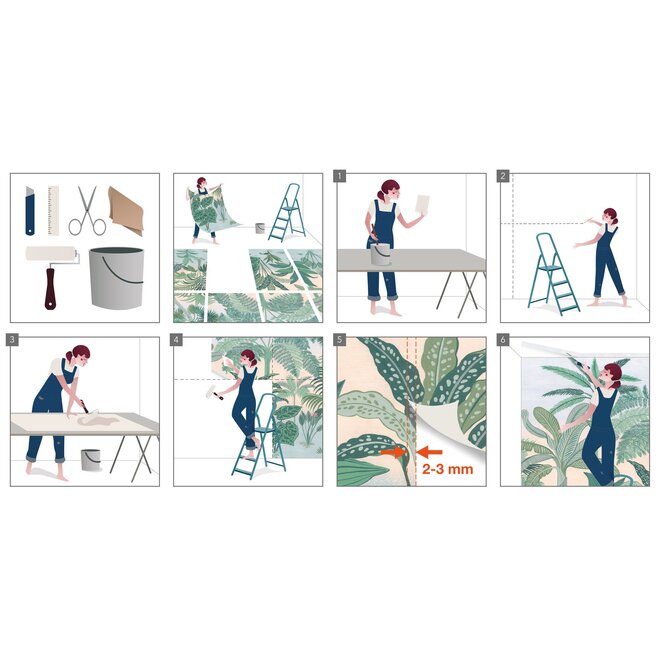 1

2

3

4

5

2-3 mm

6